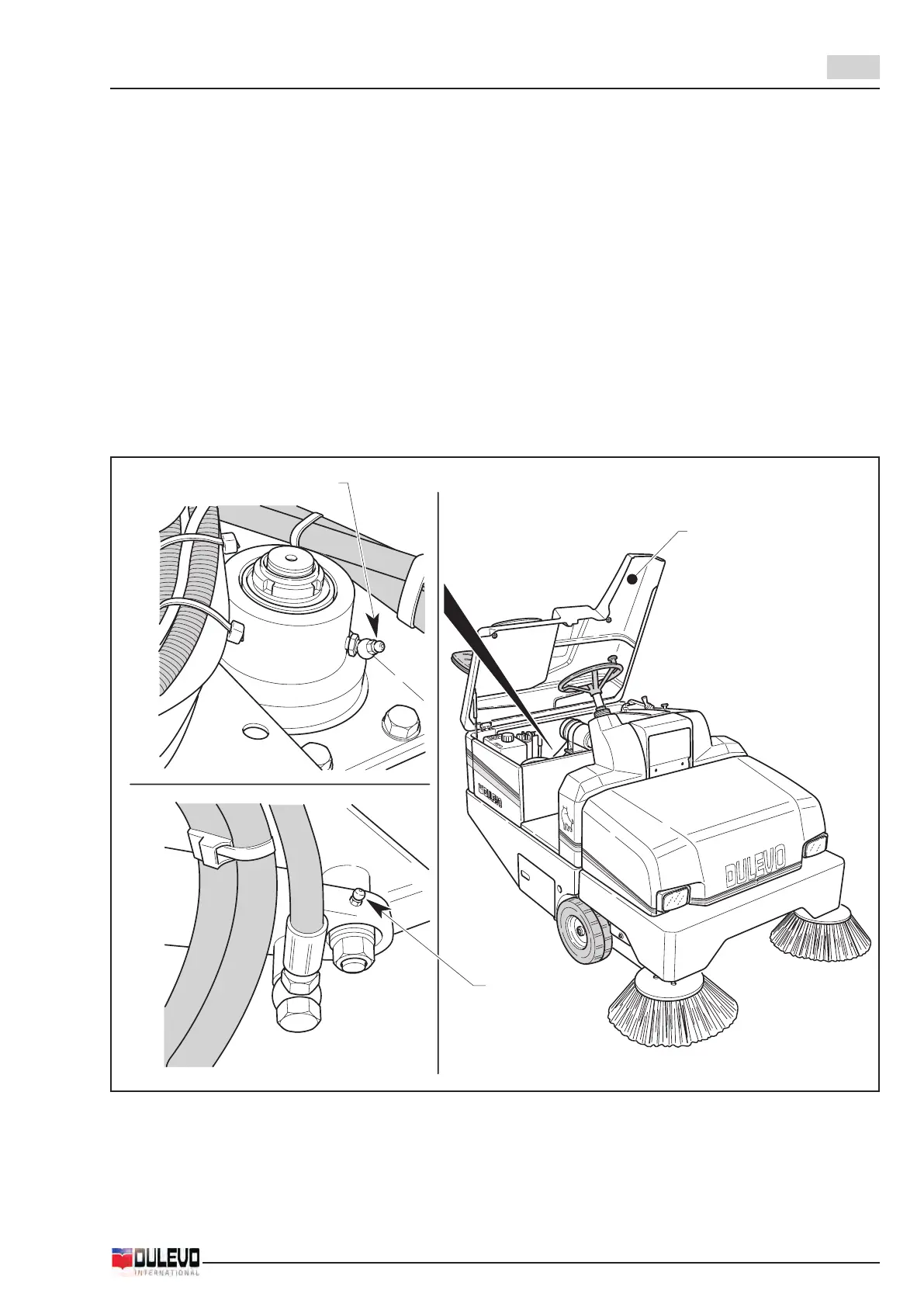 DULEVO

DULEVO

DULEVO
INTERNATIONAL