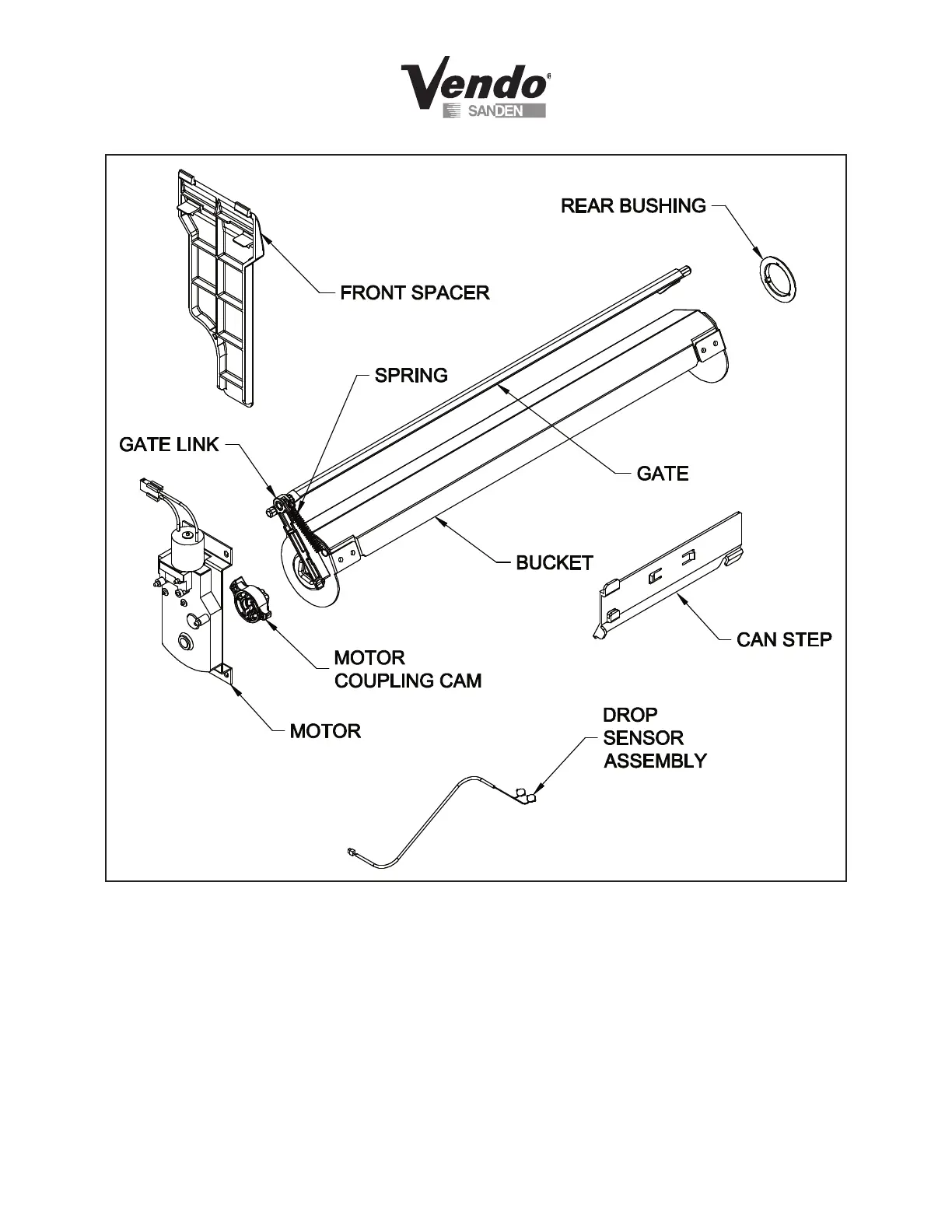 Vendo®
SANDEN

REAR BUSHING

FRONT SPACER

SPRING

GATE LINK

GATE

BUCKET

CAN STEP

MOTOR
COUPLING CAM

MOTOR

DROP
SENSOR
ASSEMBLY