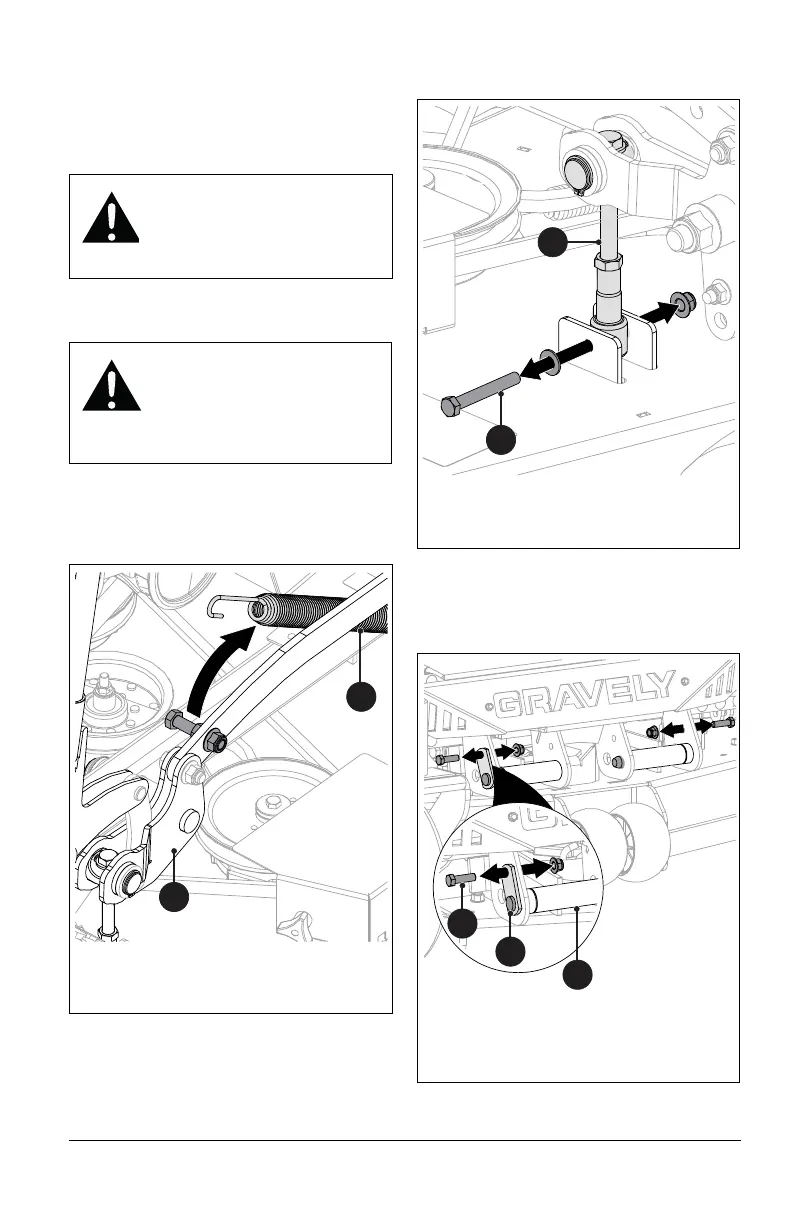 GRAVELY