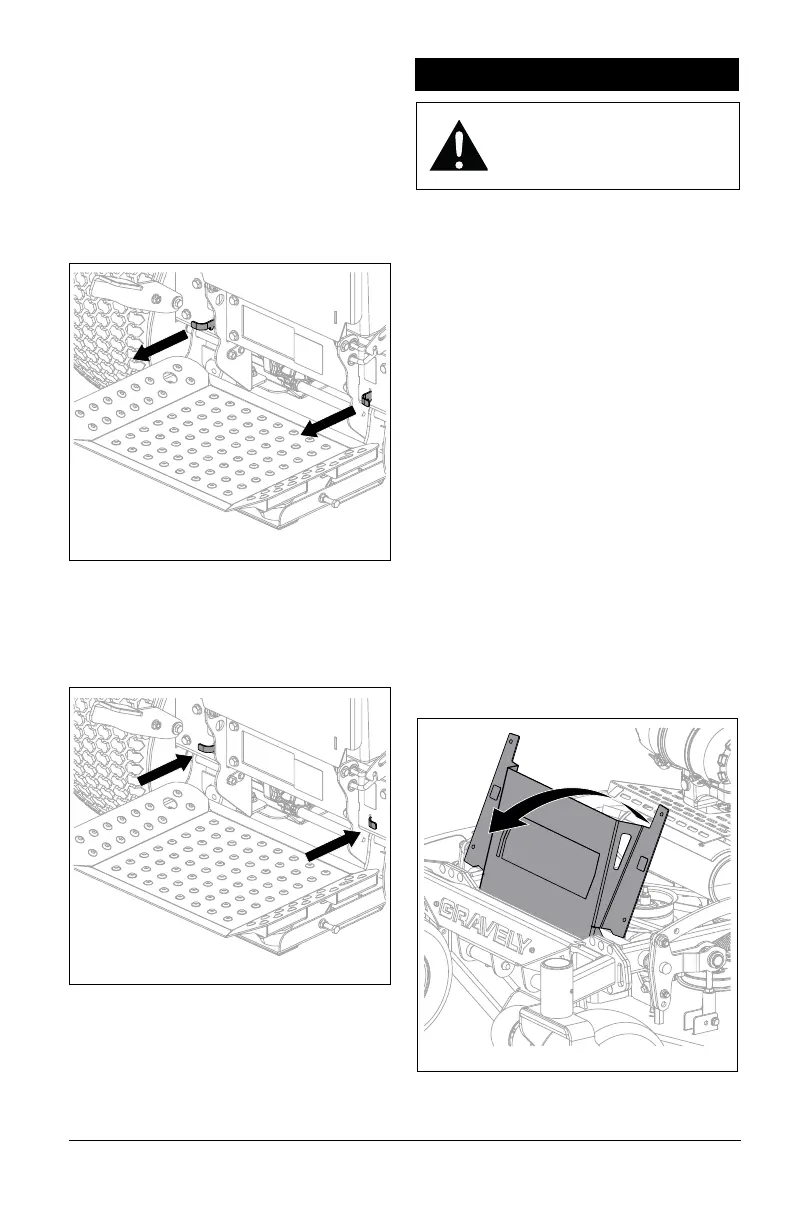 GRAVELY