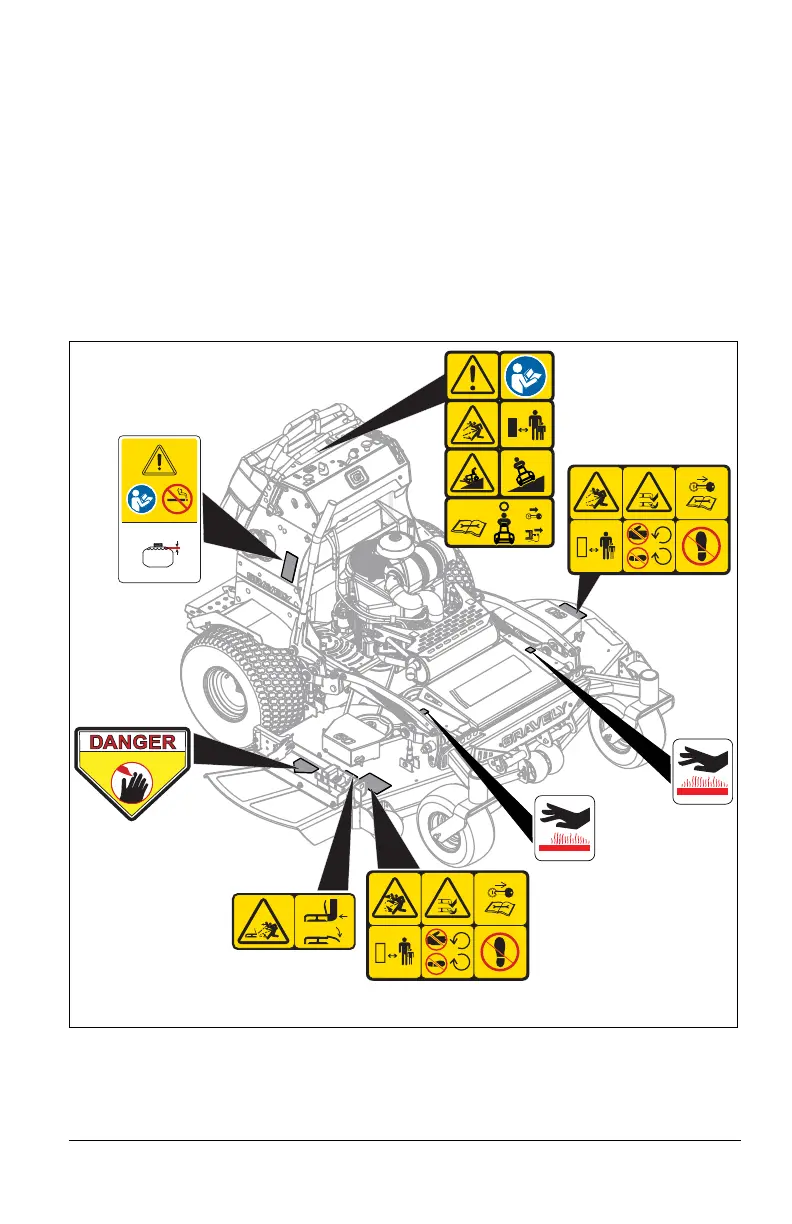 DANGER

GRAVELY