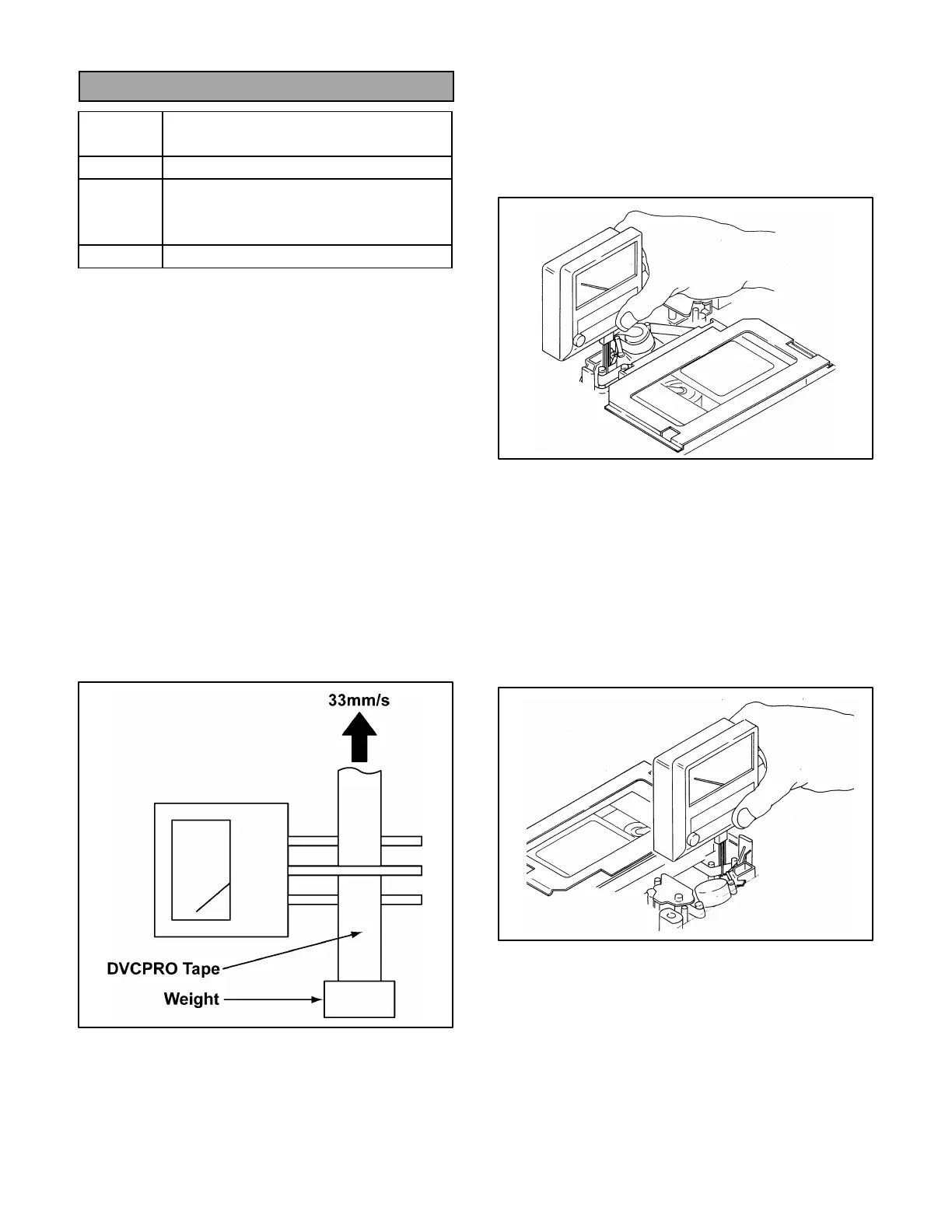 33mm/s

DVCPRO Tape

Weight