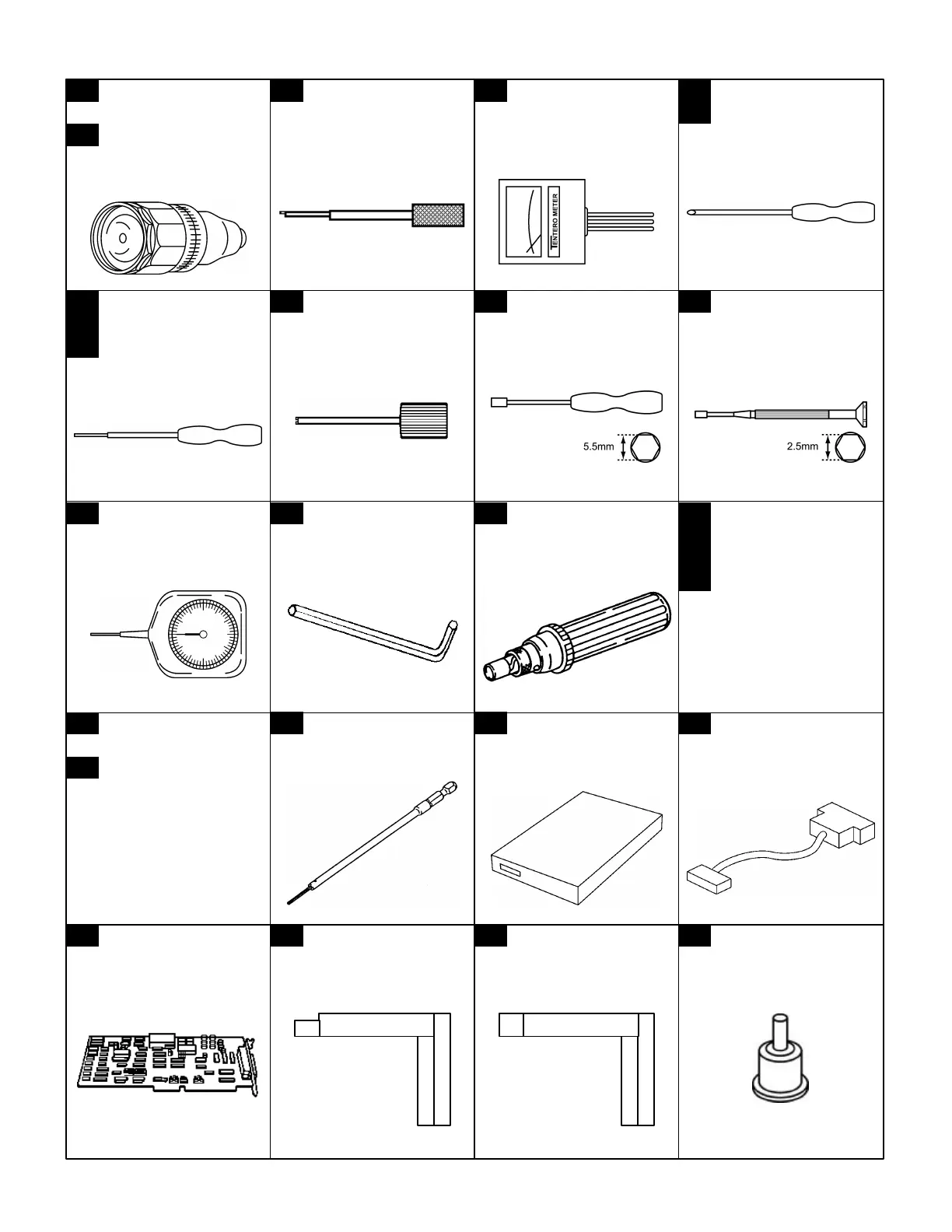 TENTERO METER

5.5mm

2.5mm