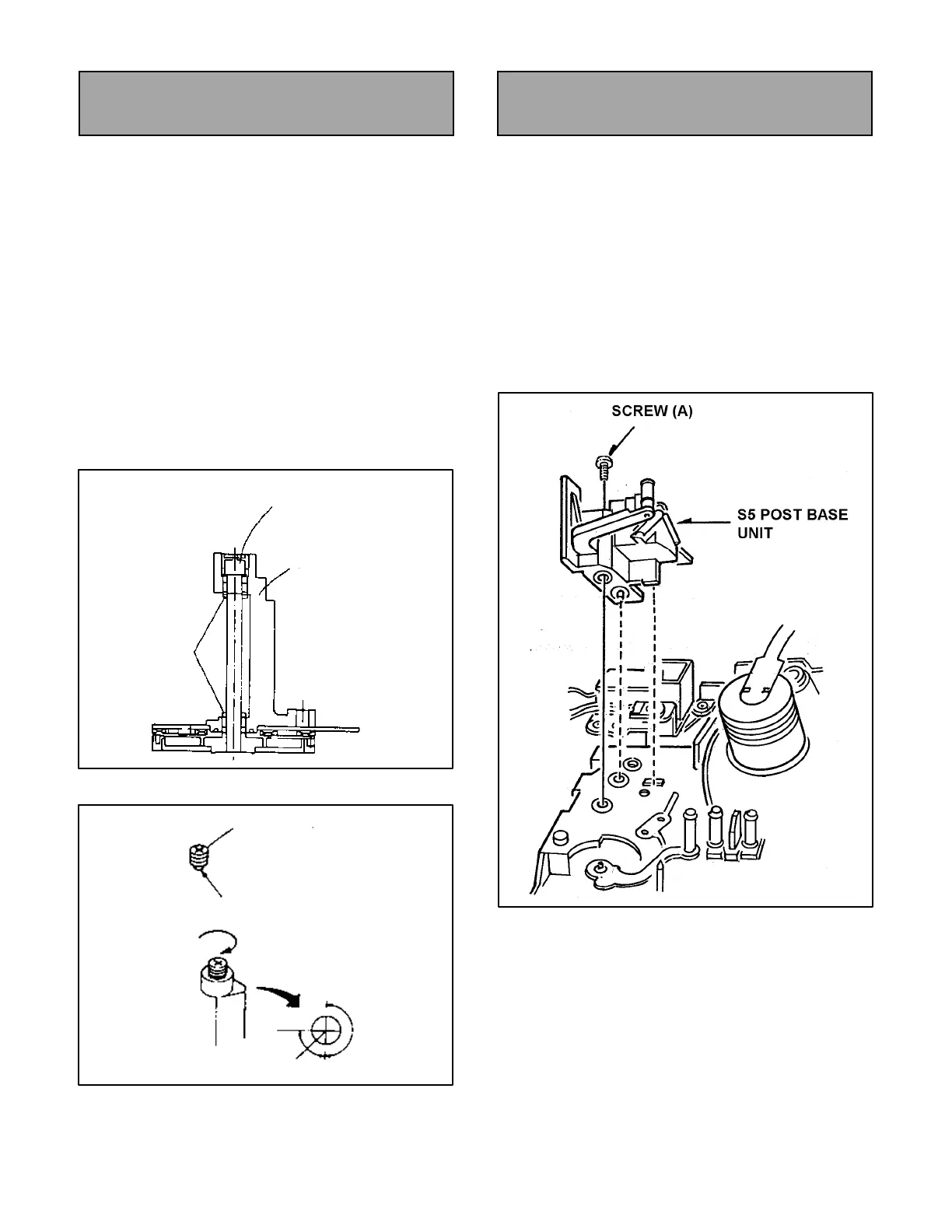 SCREW (A)

S5 POST BASE UNIT