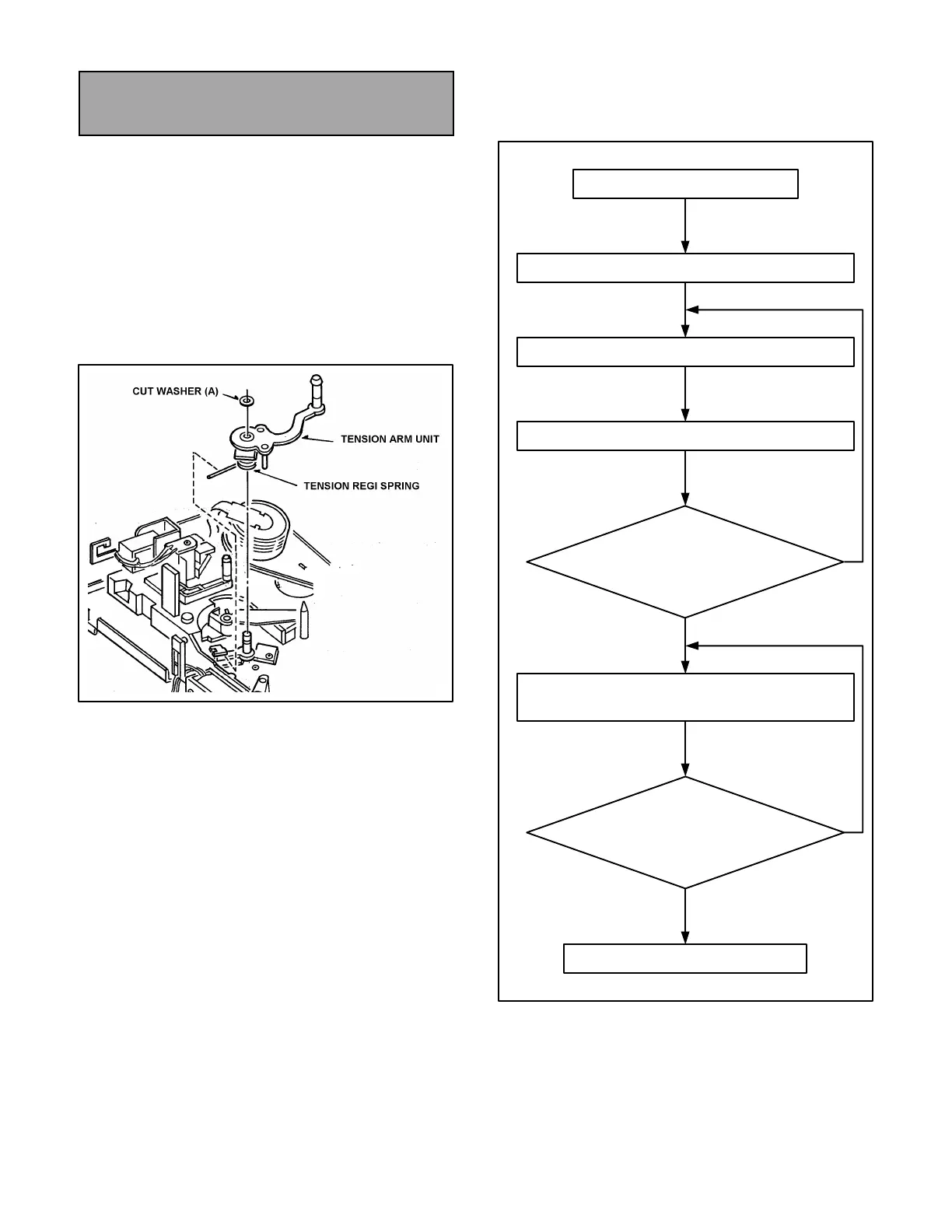 CUT WASHER (A)

TENSION ARM UNIT

TENSION REGI SPRING