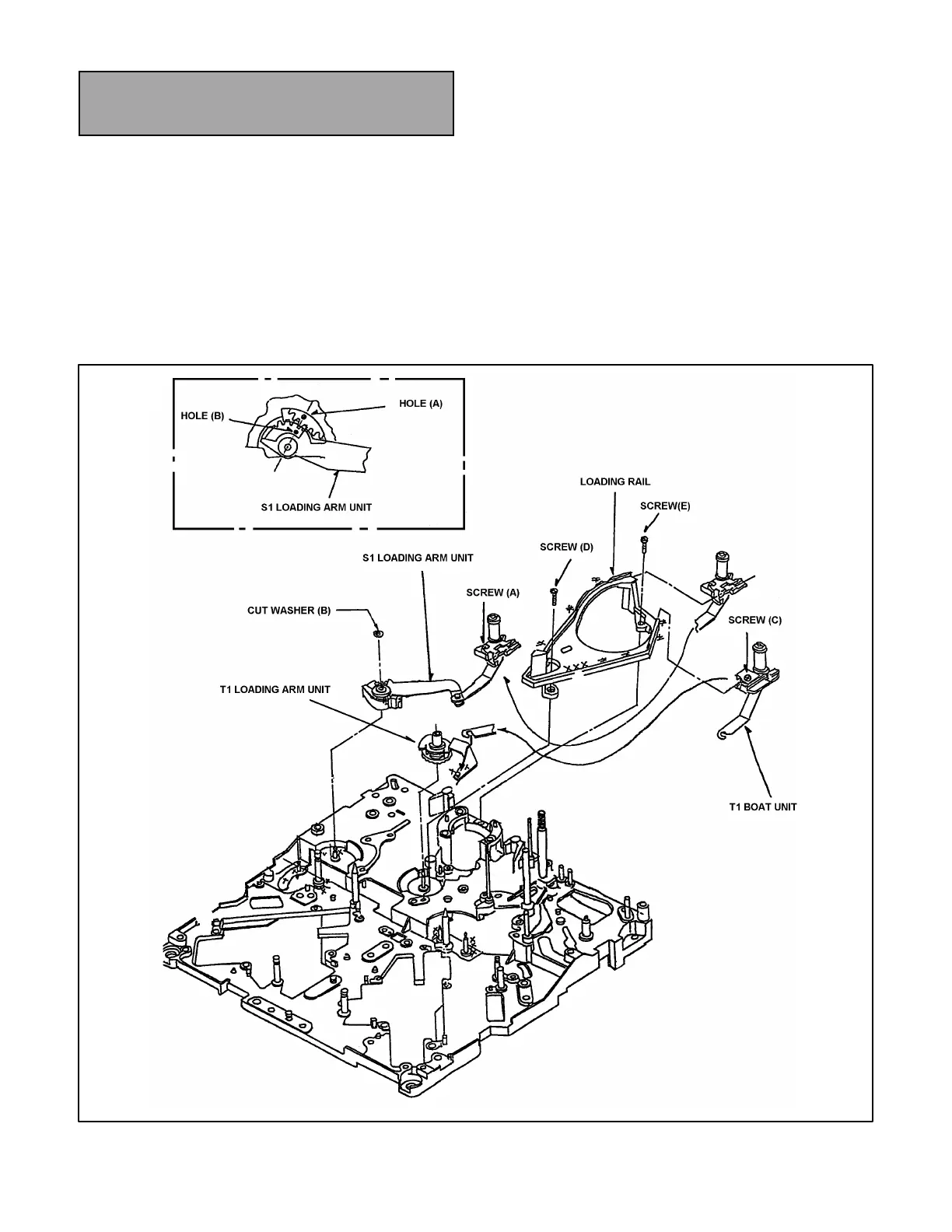 HOLE (B)

HOLE (A)

S1 LOADING ARM UNIT

LOADING RAIL

SCREW(E)

SCREW (D)

S1 LOADING ARM UNIT

SCREW (A)

CUT WASHER (B)

SCREW (C)

T1 LOADING ARM UNIT

T1 BOAT UNIT