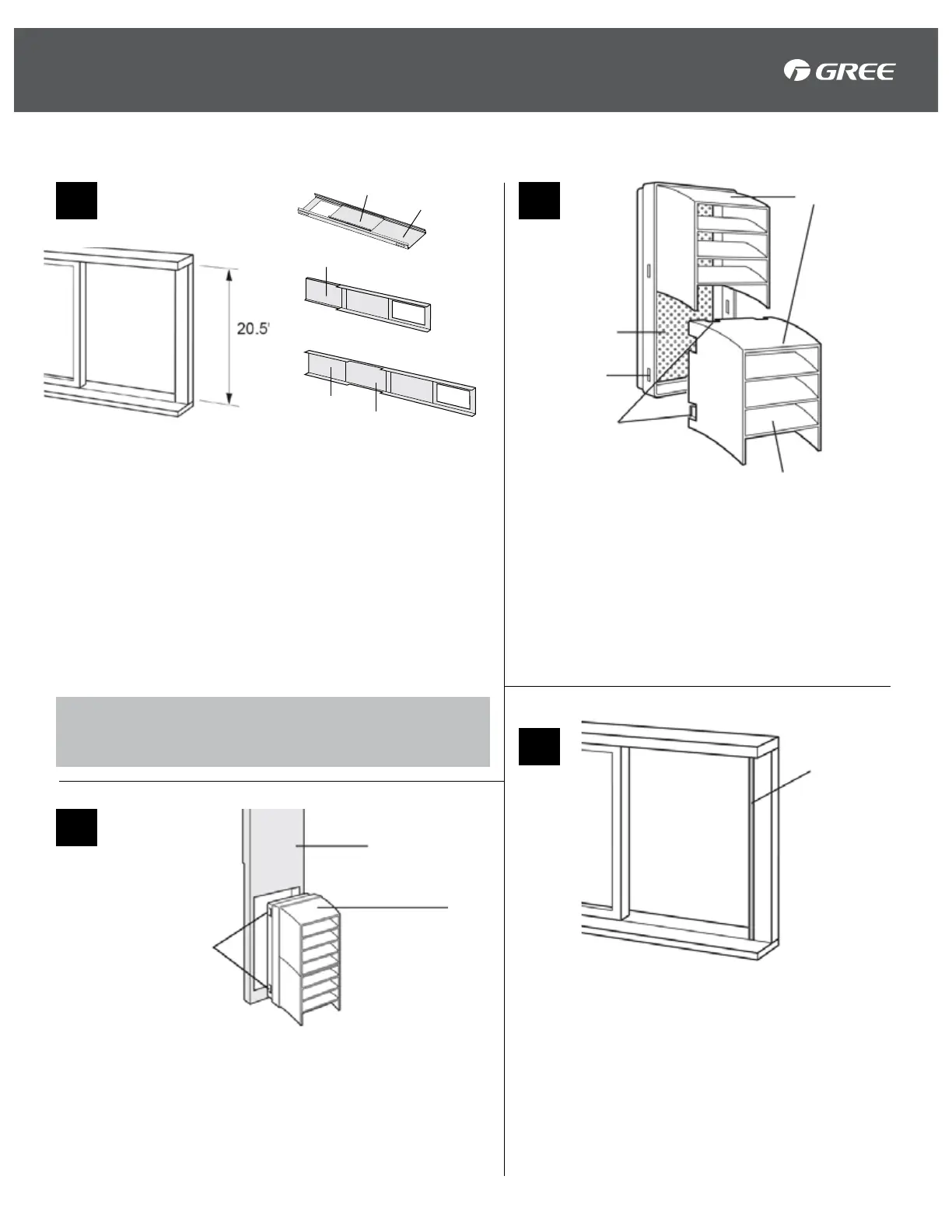 GREE

20.5'