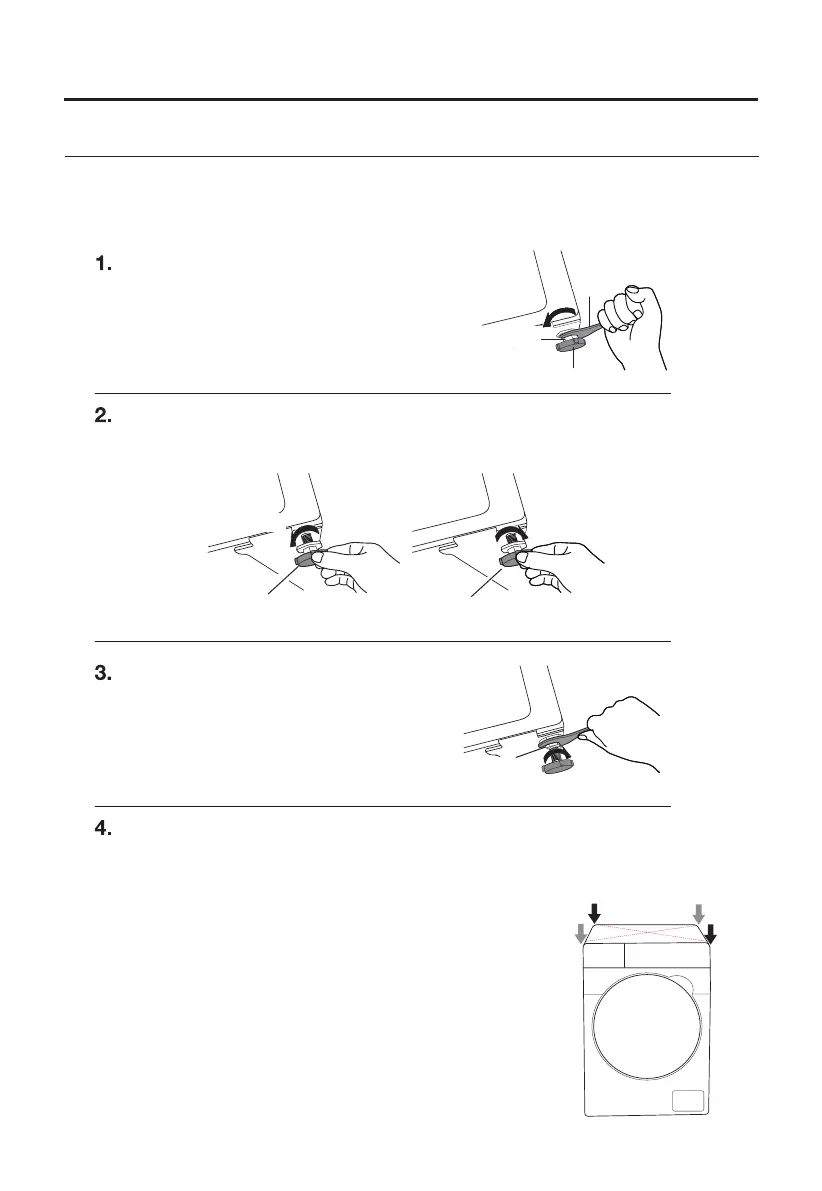 1.

2.

3.

4.