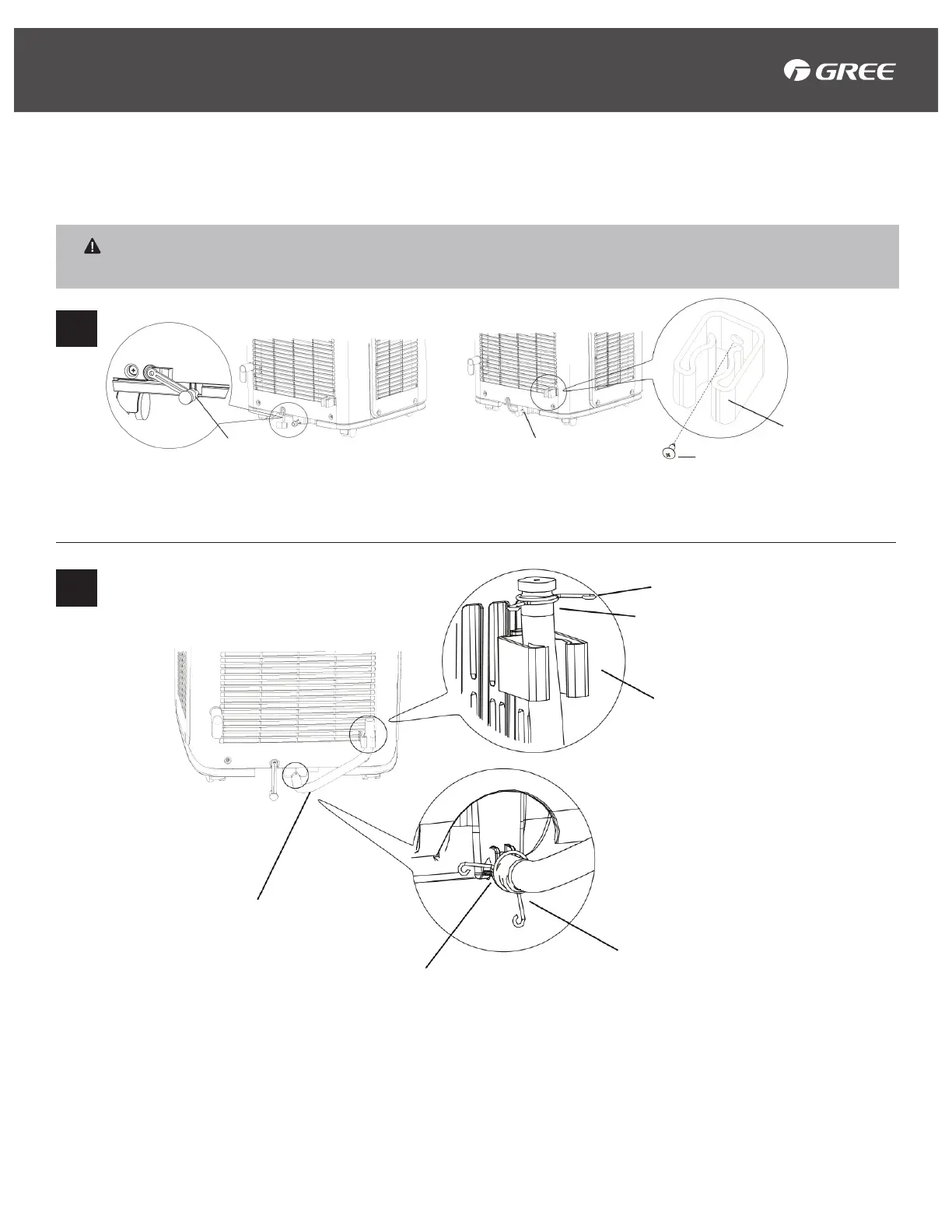 GREE