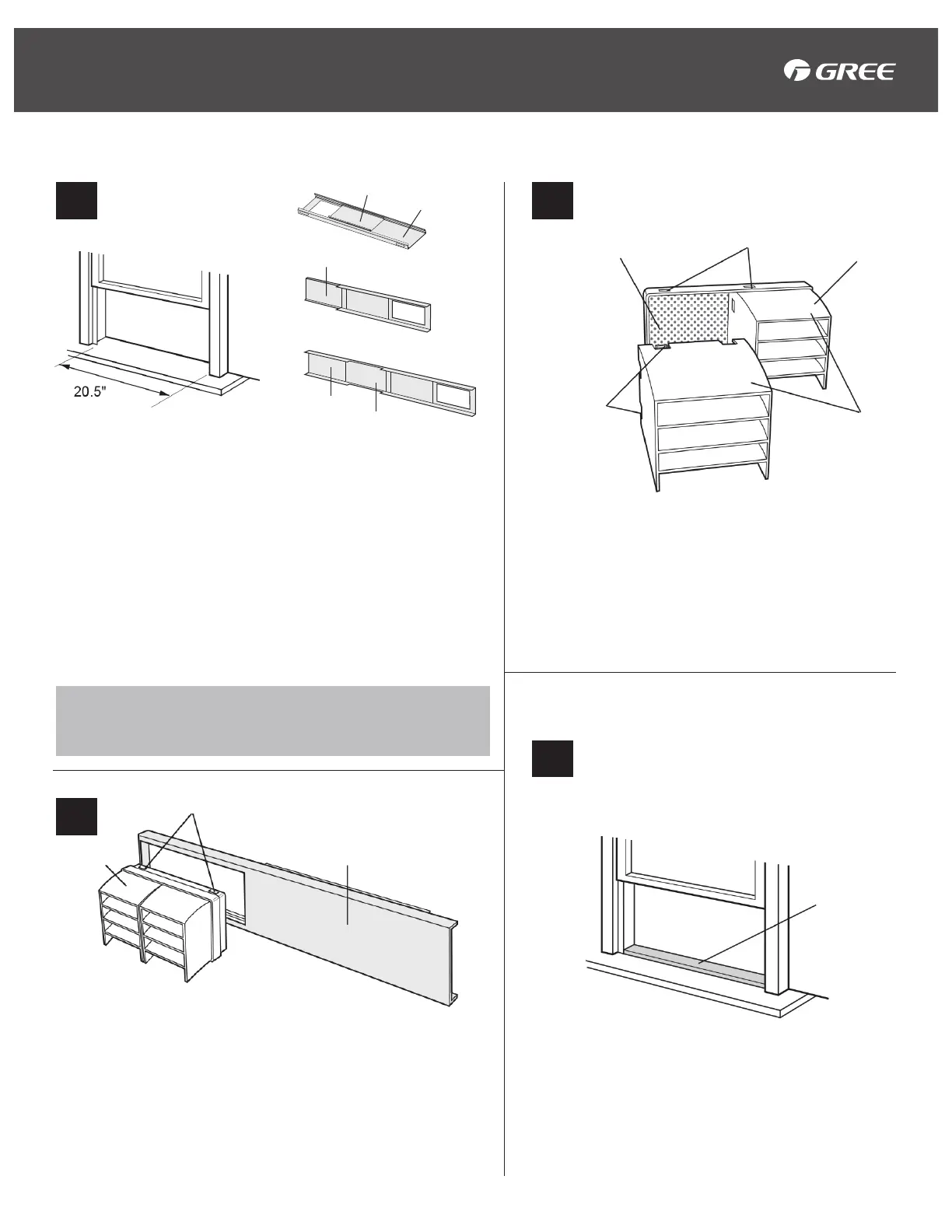 GREE

20.5"