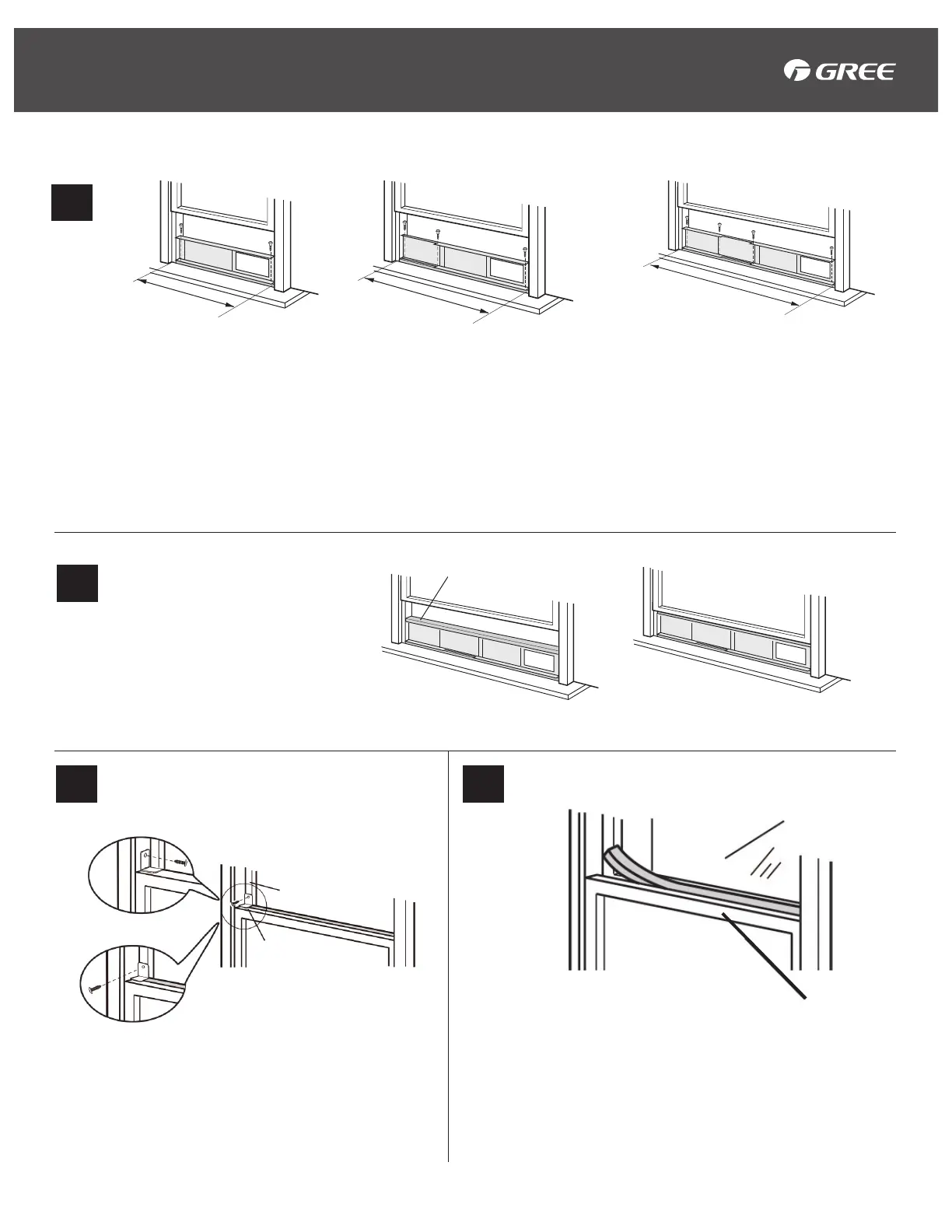 GREE