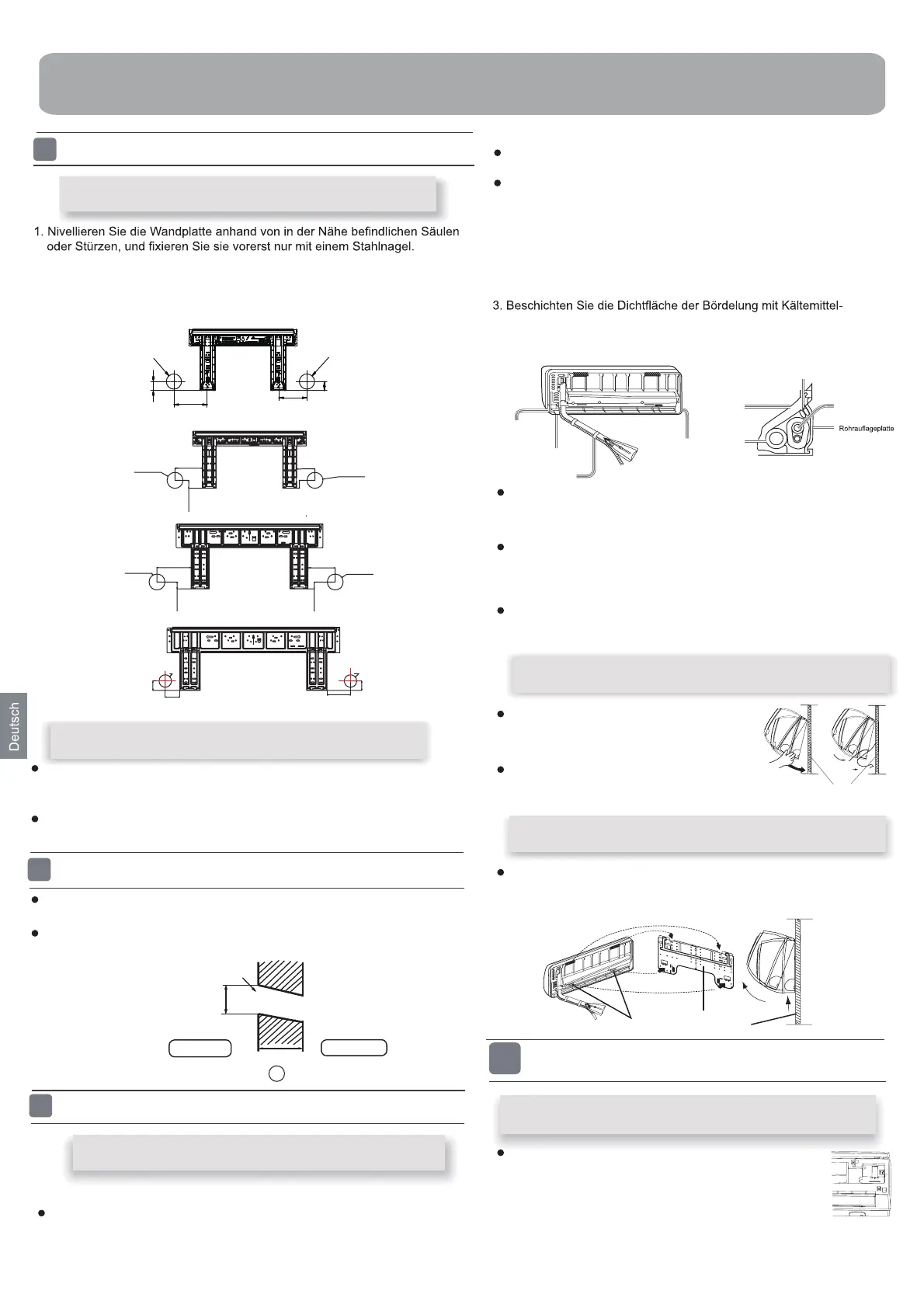 1. Nivellieren Sie die Wandplatte anhand von in der Nähe befindlichen Säulen oder Stürzen, und fixieren Sie sie vorerst nur mit einem Stahlnagel.

3. Beschichten Sie die Dichtfläche der Bördelung mit Kältemittel-

Rohrauflageplatte

Deutsch