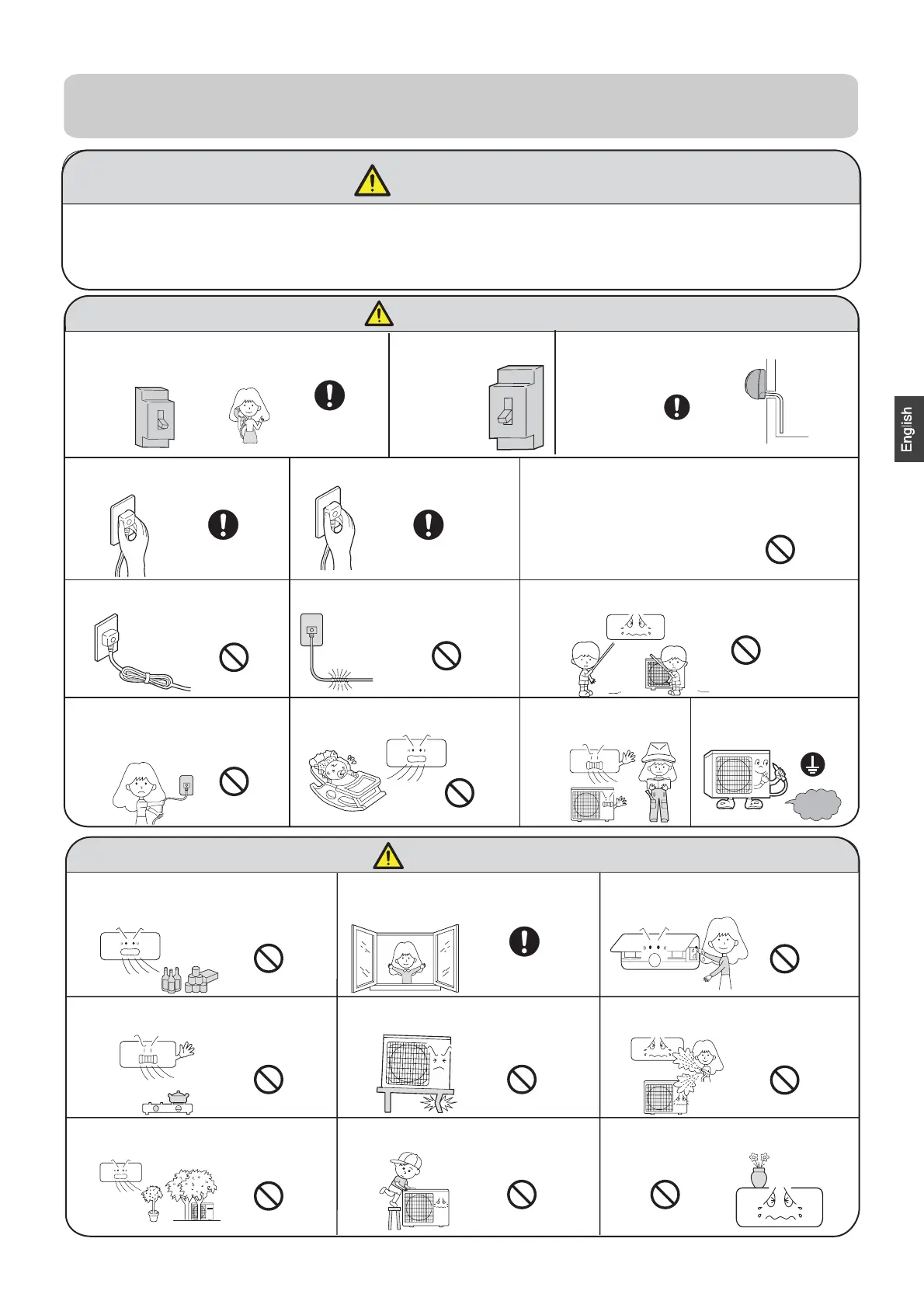 English