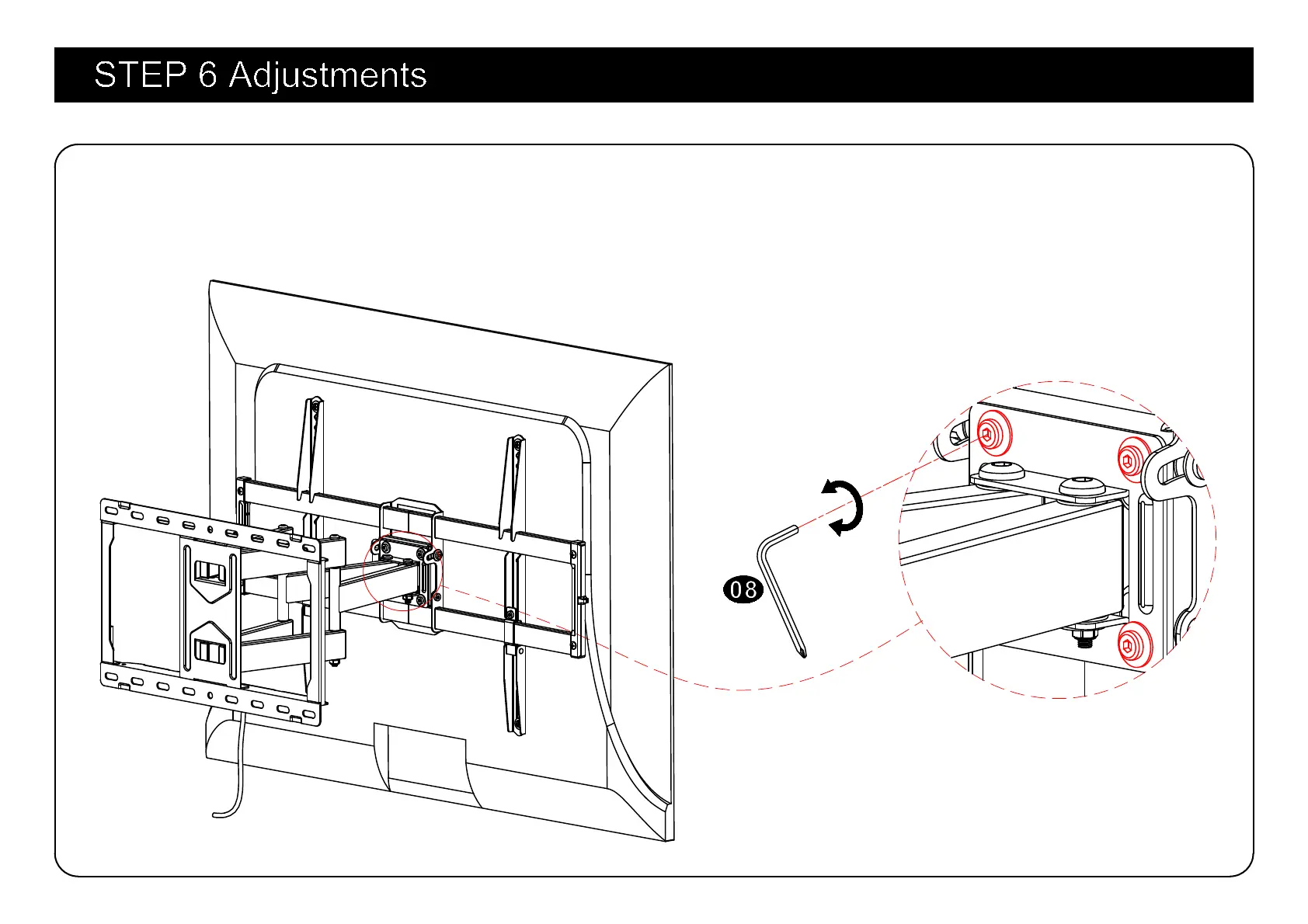 STEP 6 Adjustments

08