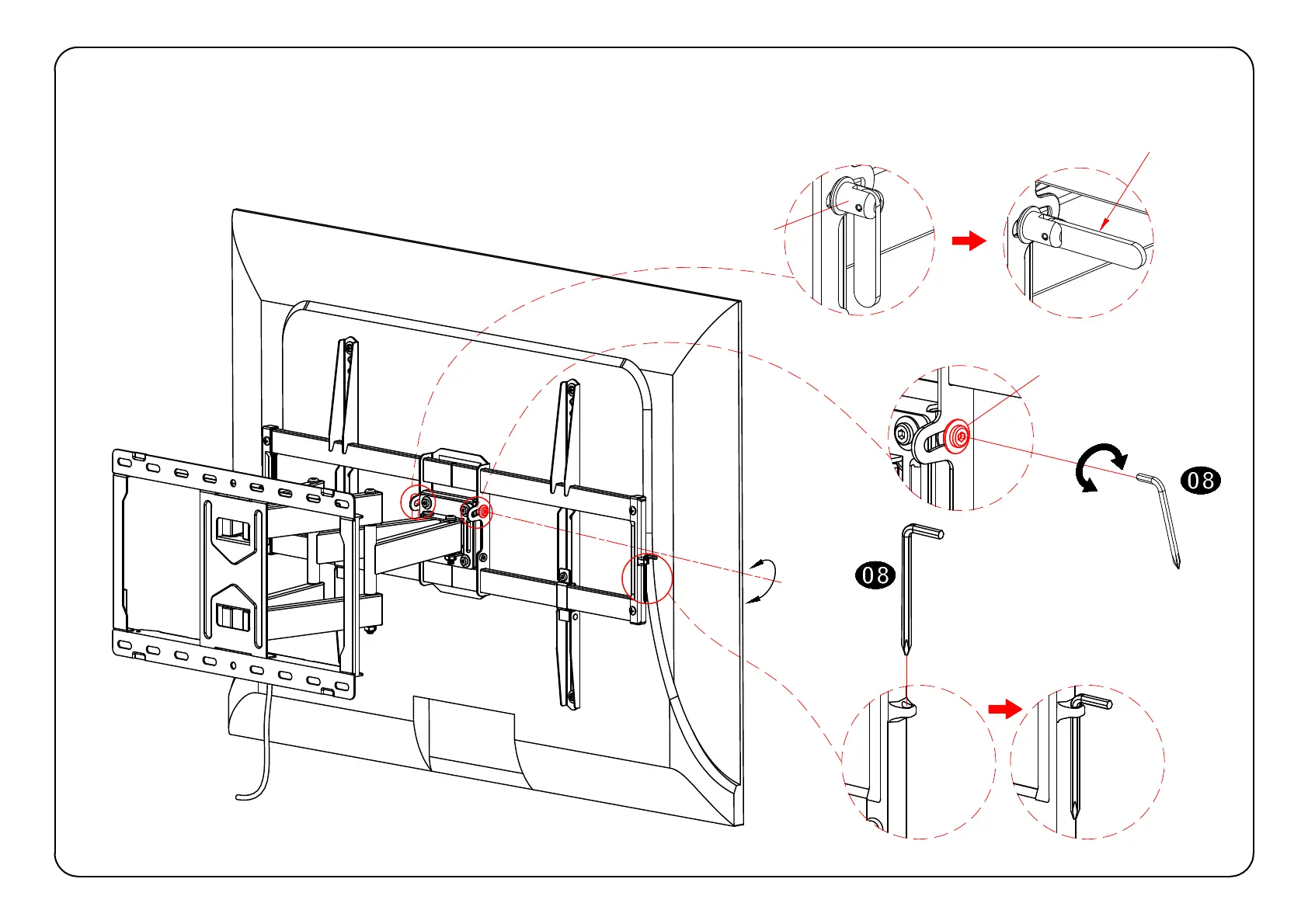 08

08