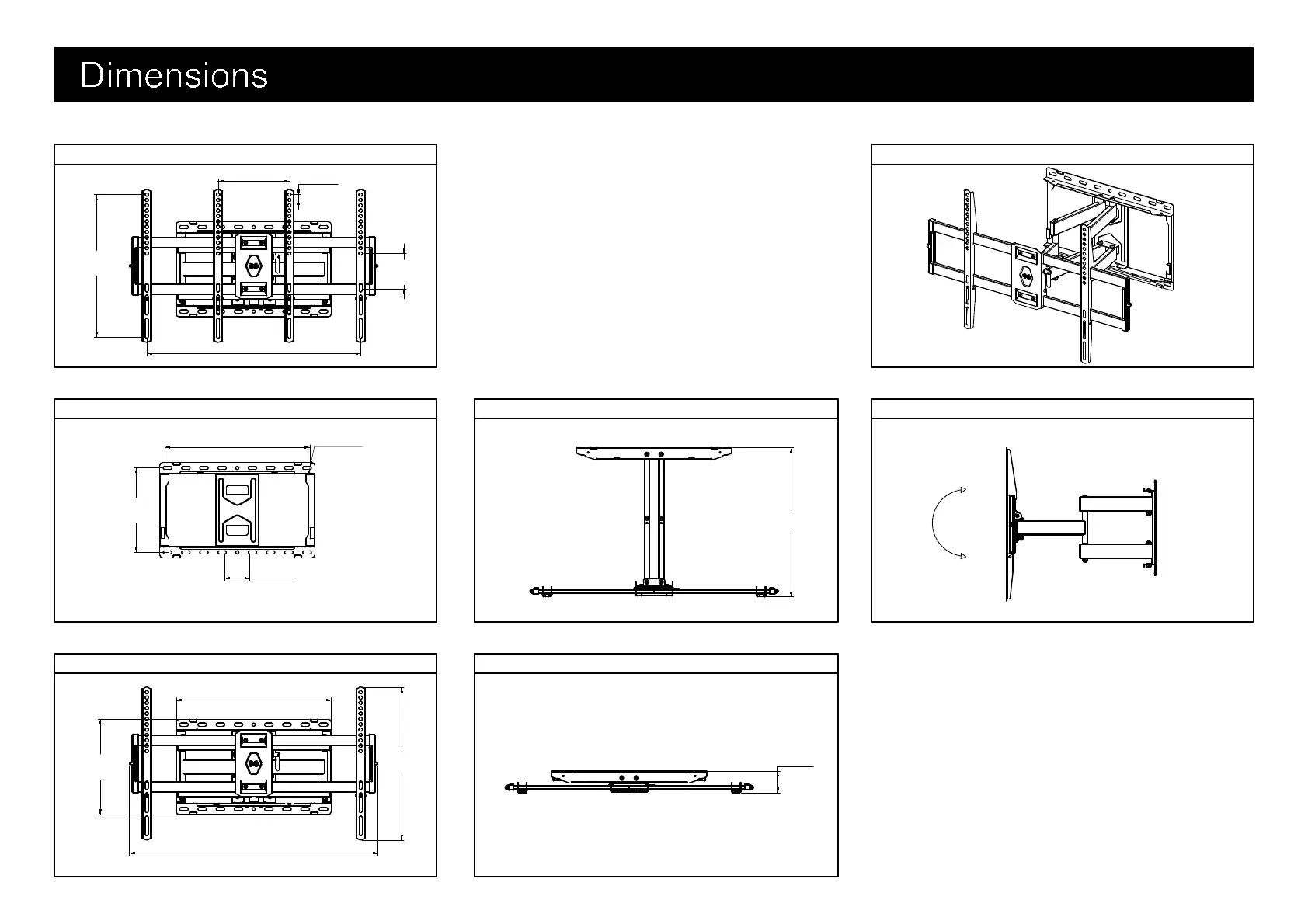 Dimensions