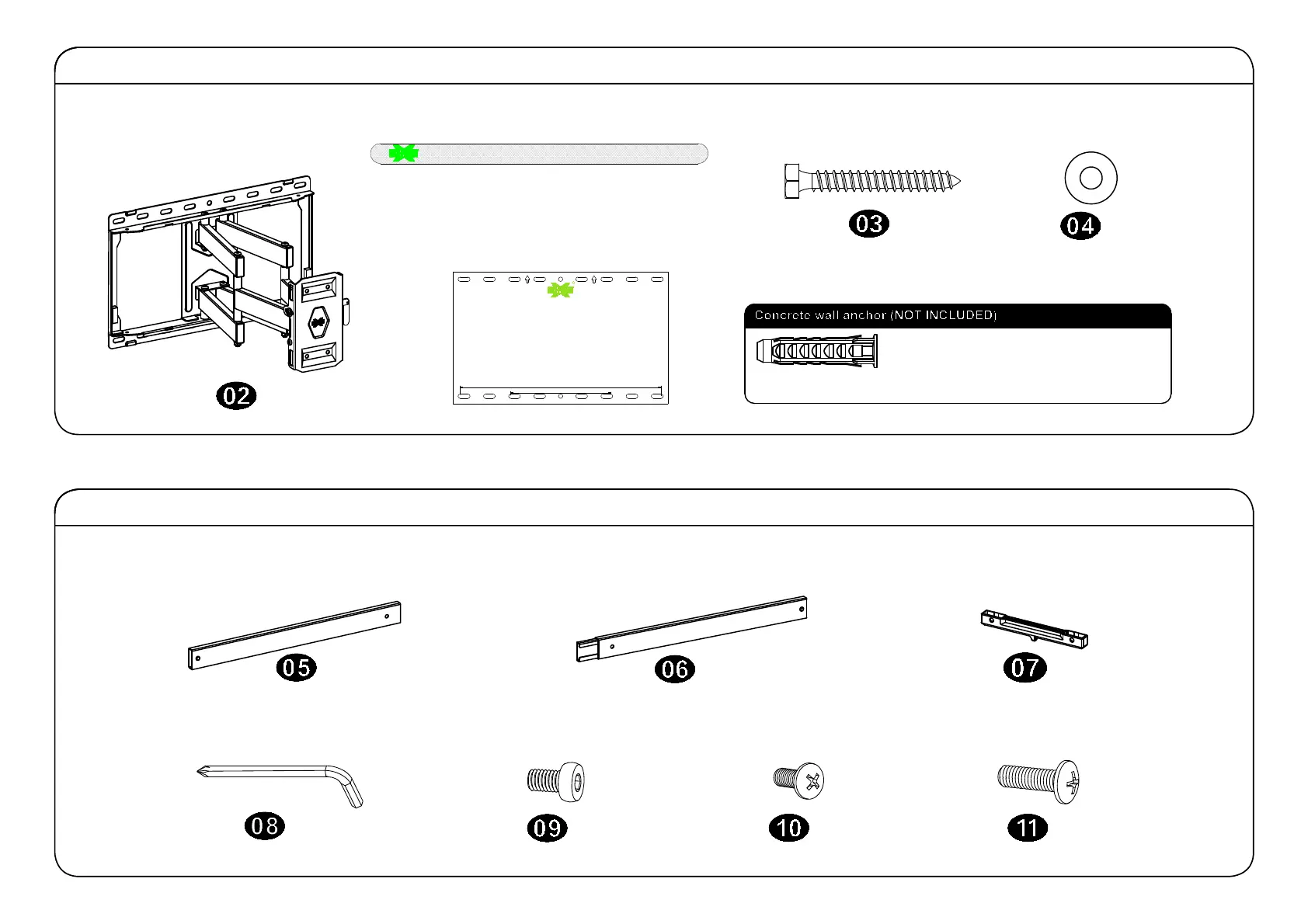 02

03

04

Concrete wall anchor (NOT INCLUDED)

05

06

07

08

09

10

11