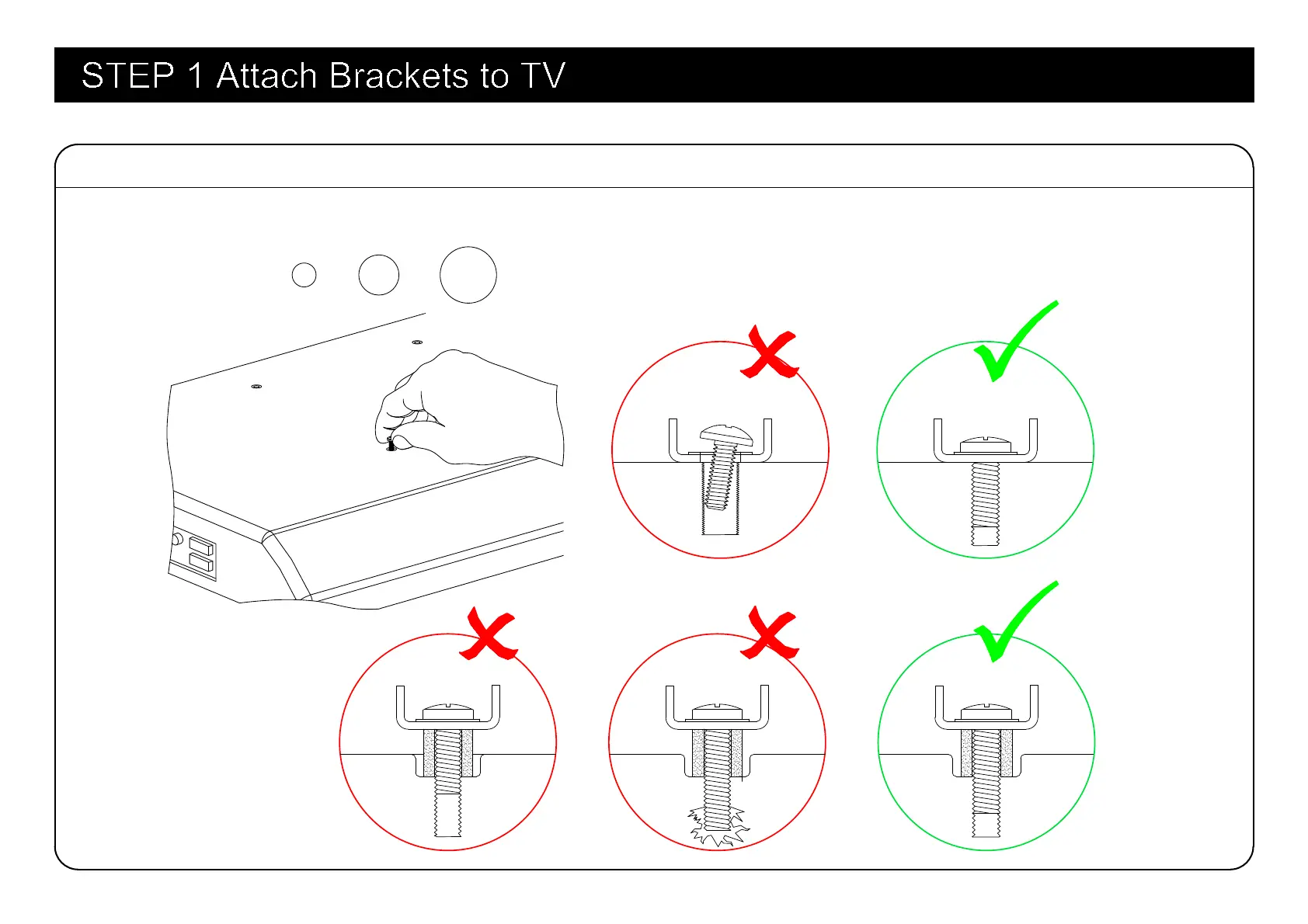 STEP 1 Attach Brackets to TV