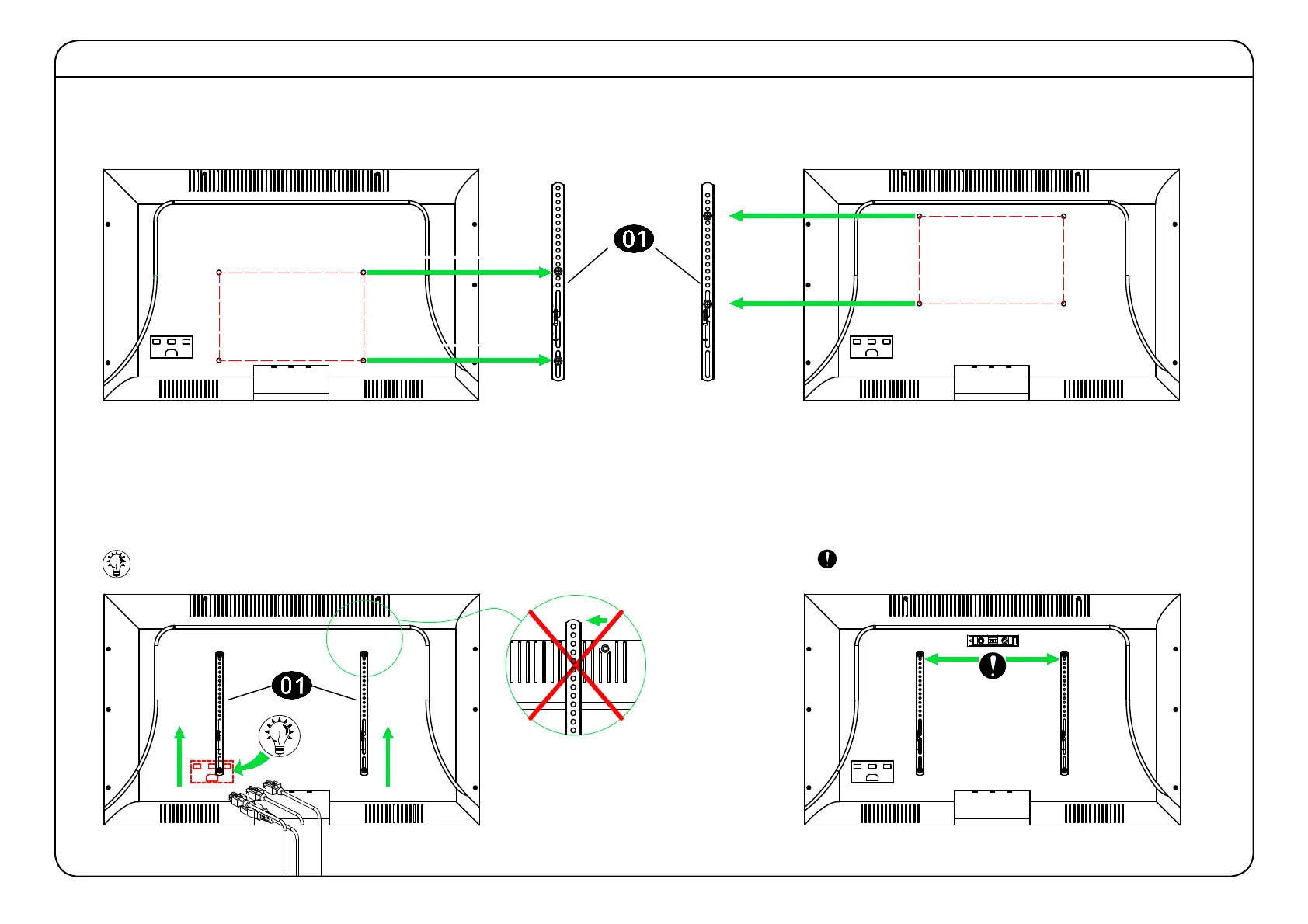 01

01