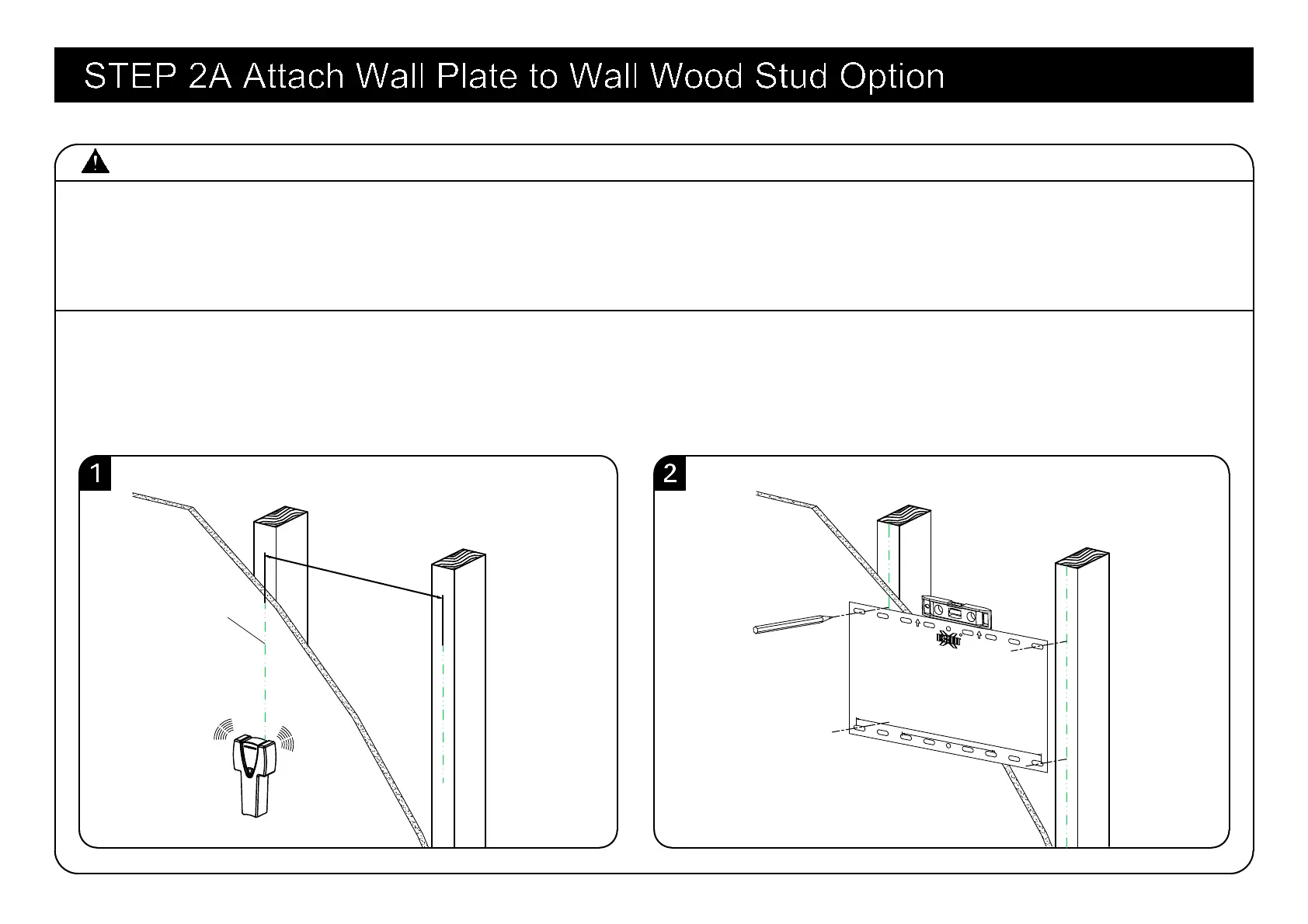 STEP 2A Attach Wall Plate to Wall Wood Stud Option

1

2