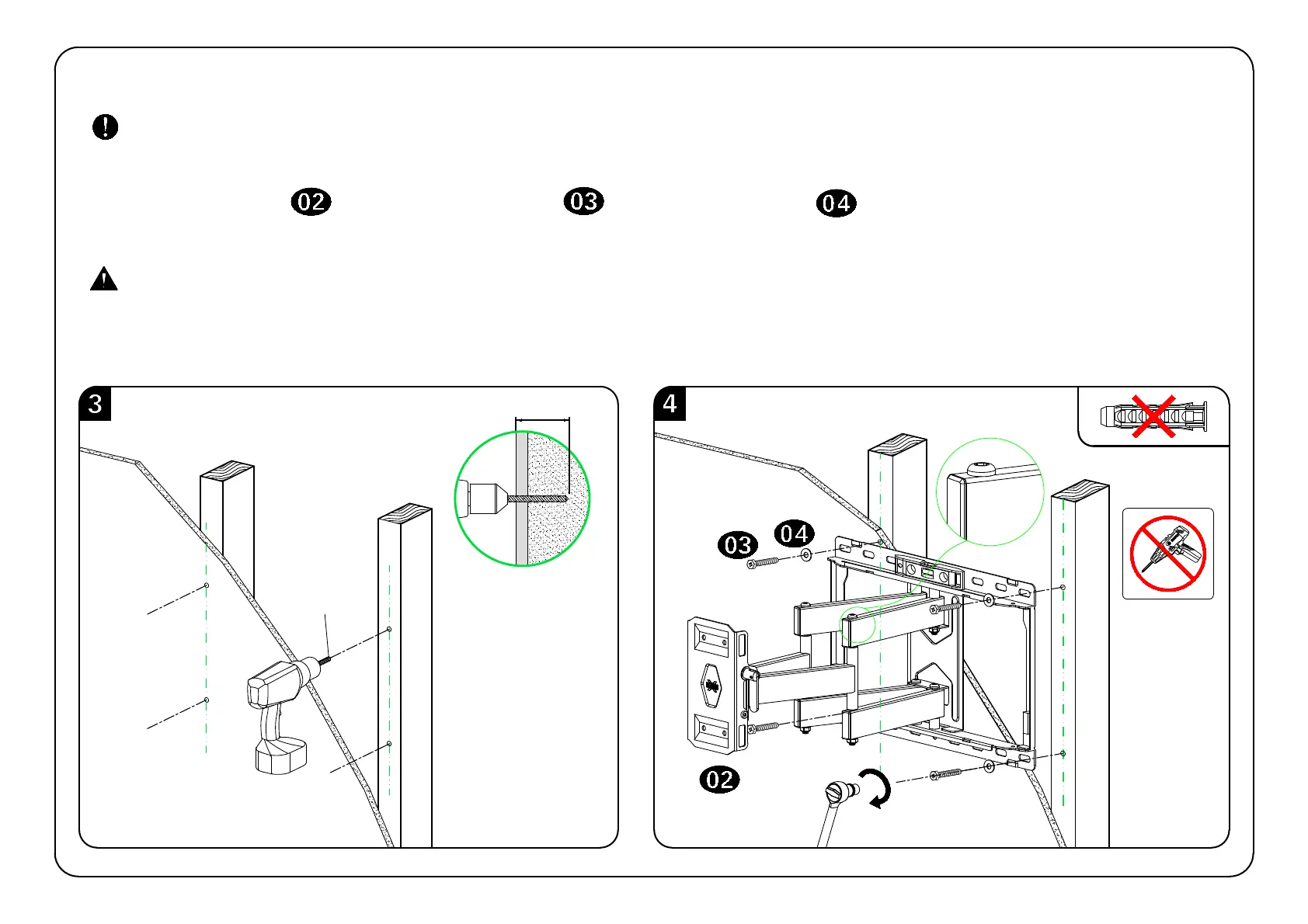 02

03

04

3

4

03

04

02