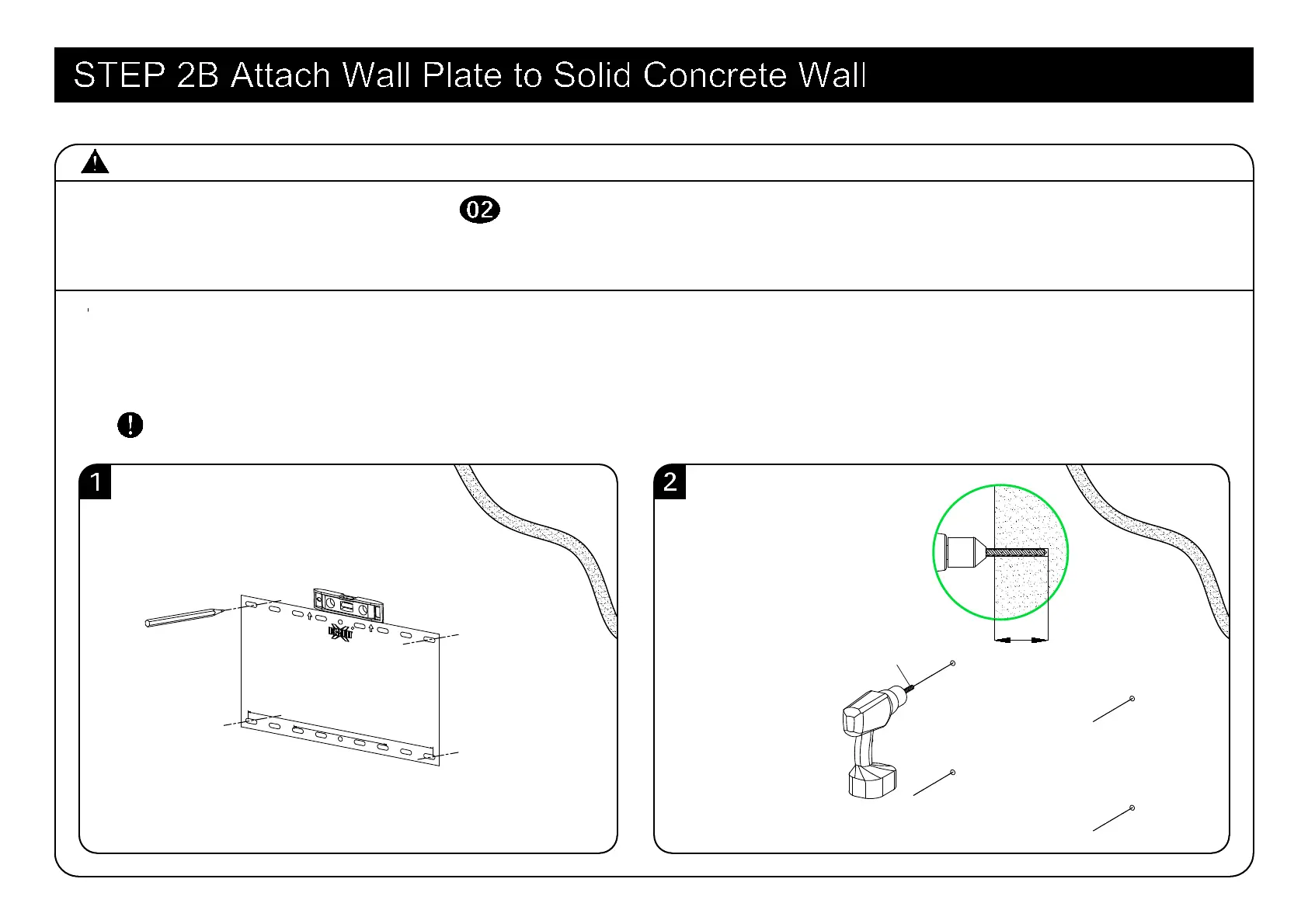 STEP 2B Attach Wall Plate to Solid Concrete Wall

02

1

2