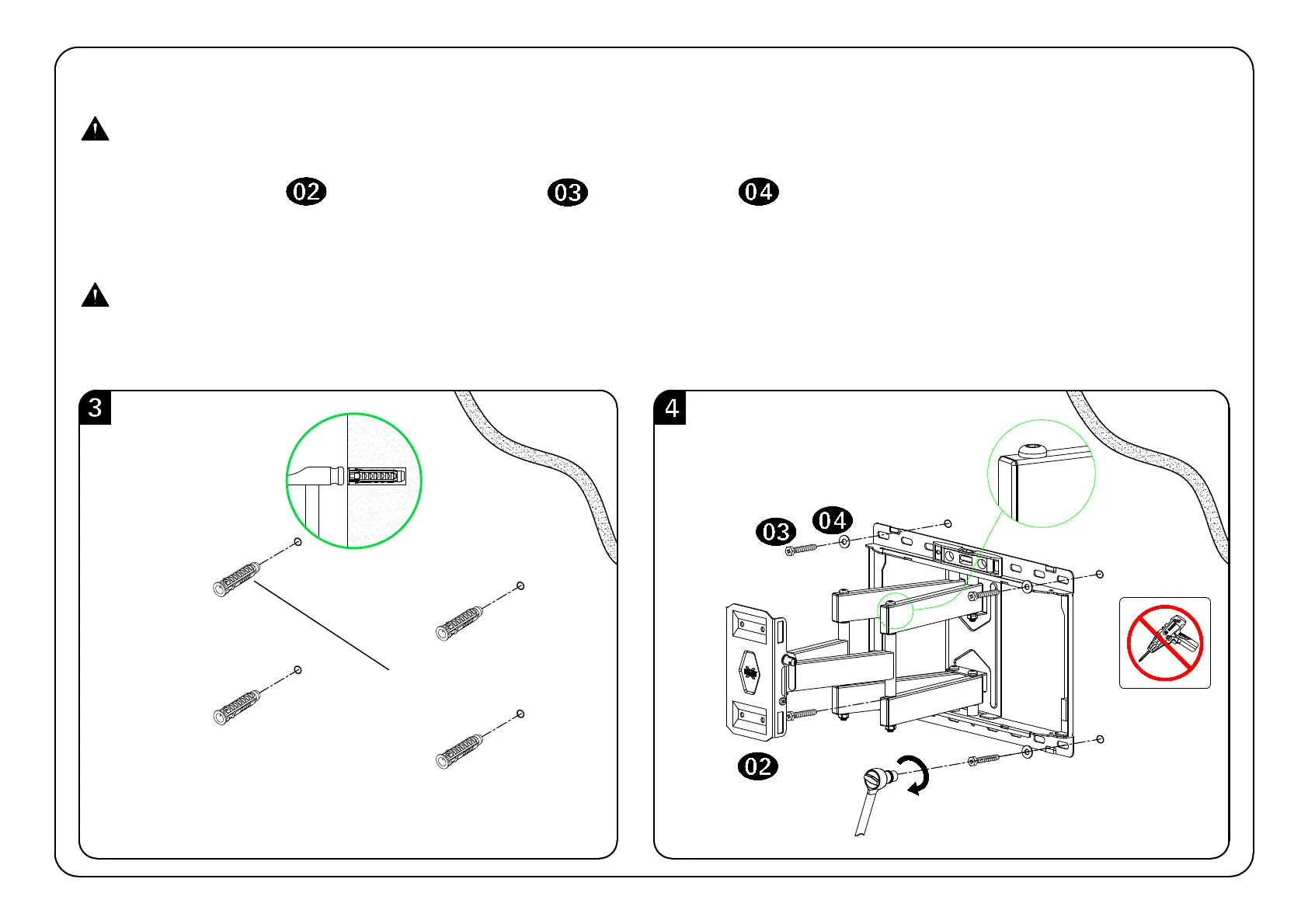 02 03 04

3

4

03 04

02