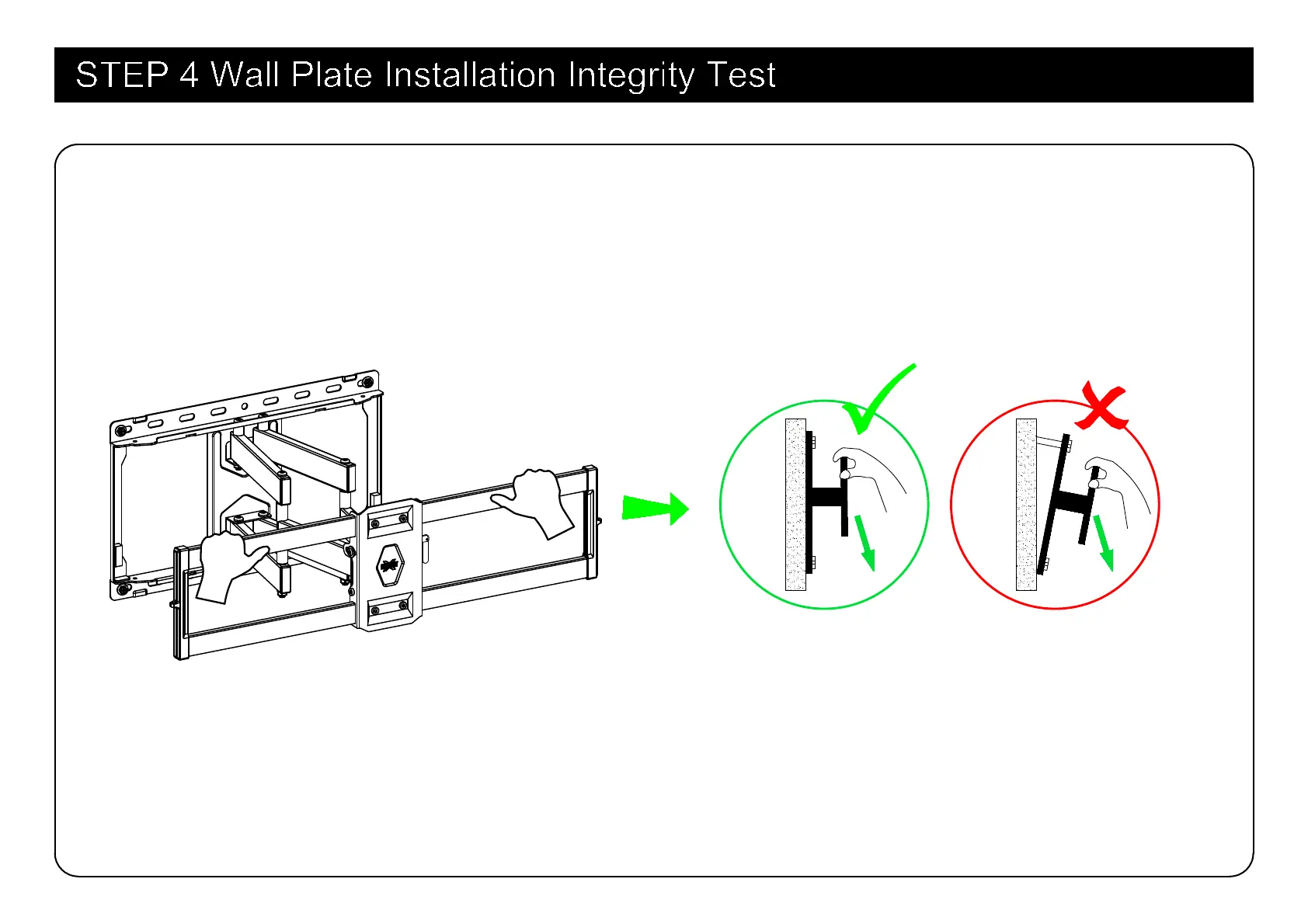 STEP 4 Wall Plate Installation Integrity Test