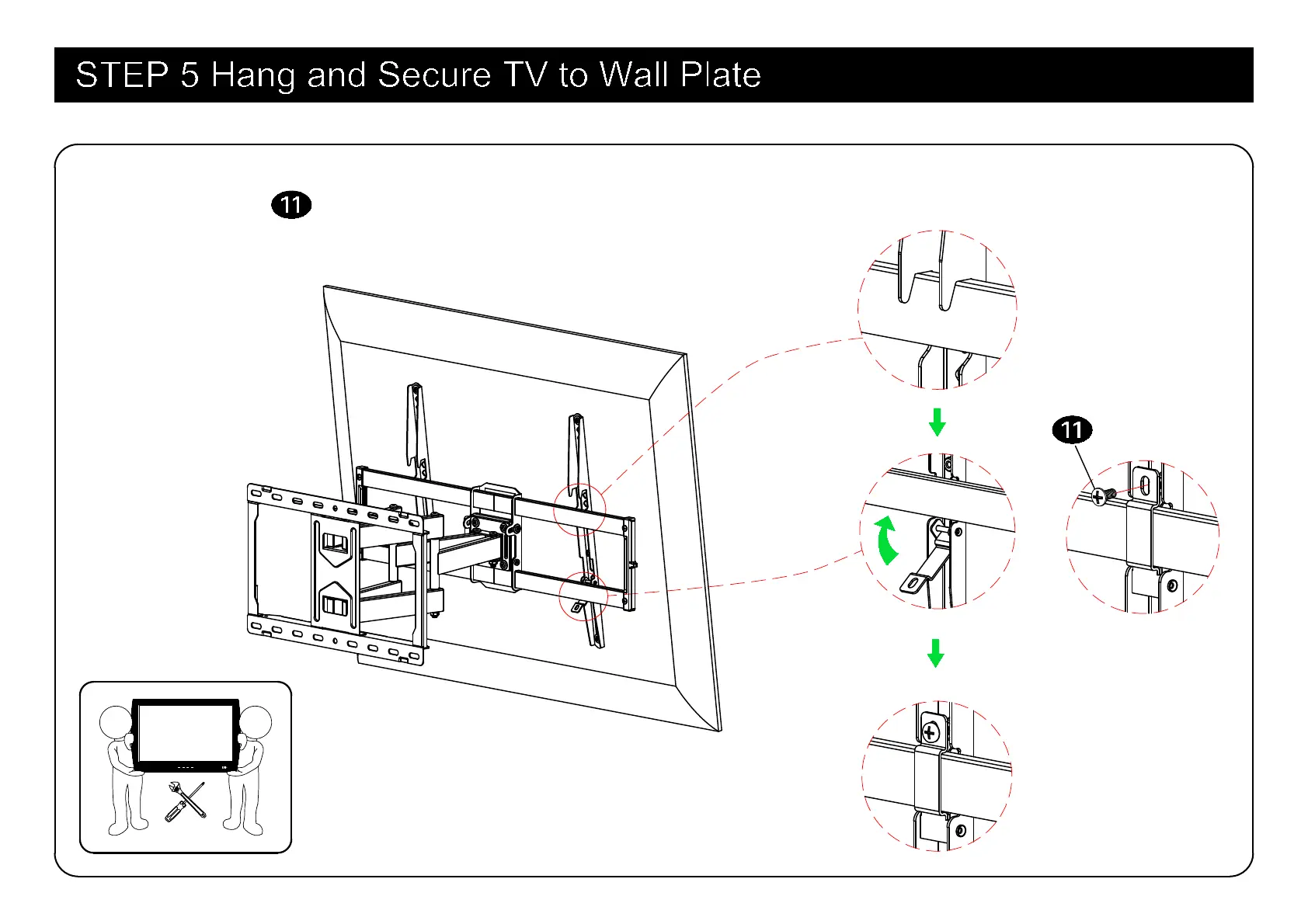 STEP 5 Hang and Secure TV to Wall Plate

11

11