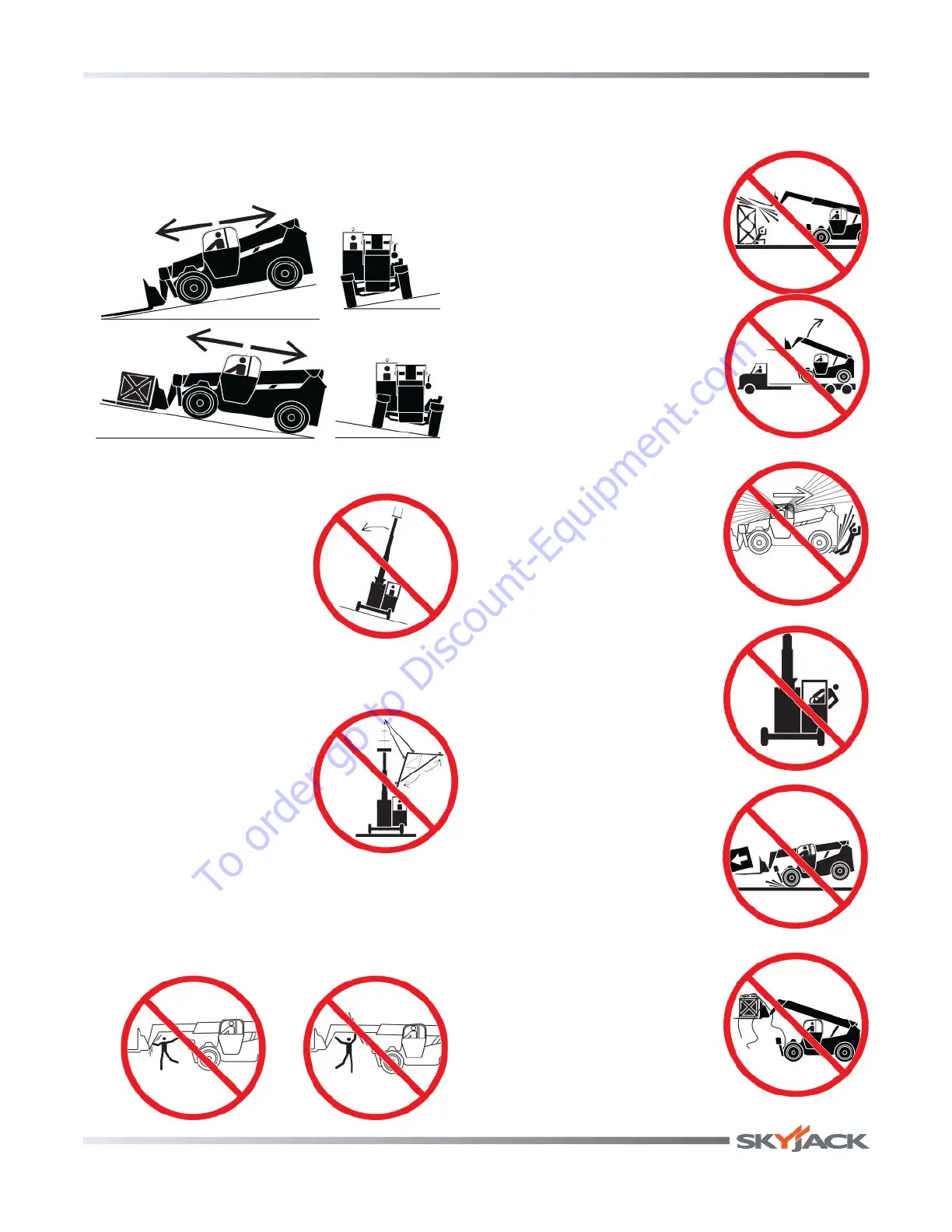 To order go to Discount-Equipment.com

SKYJACK