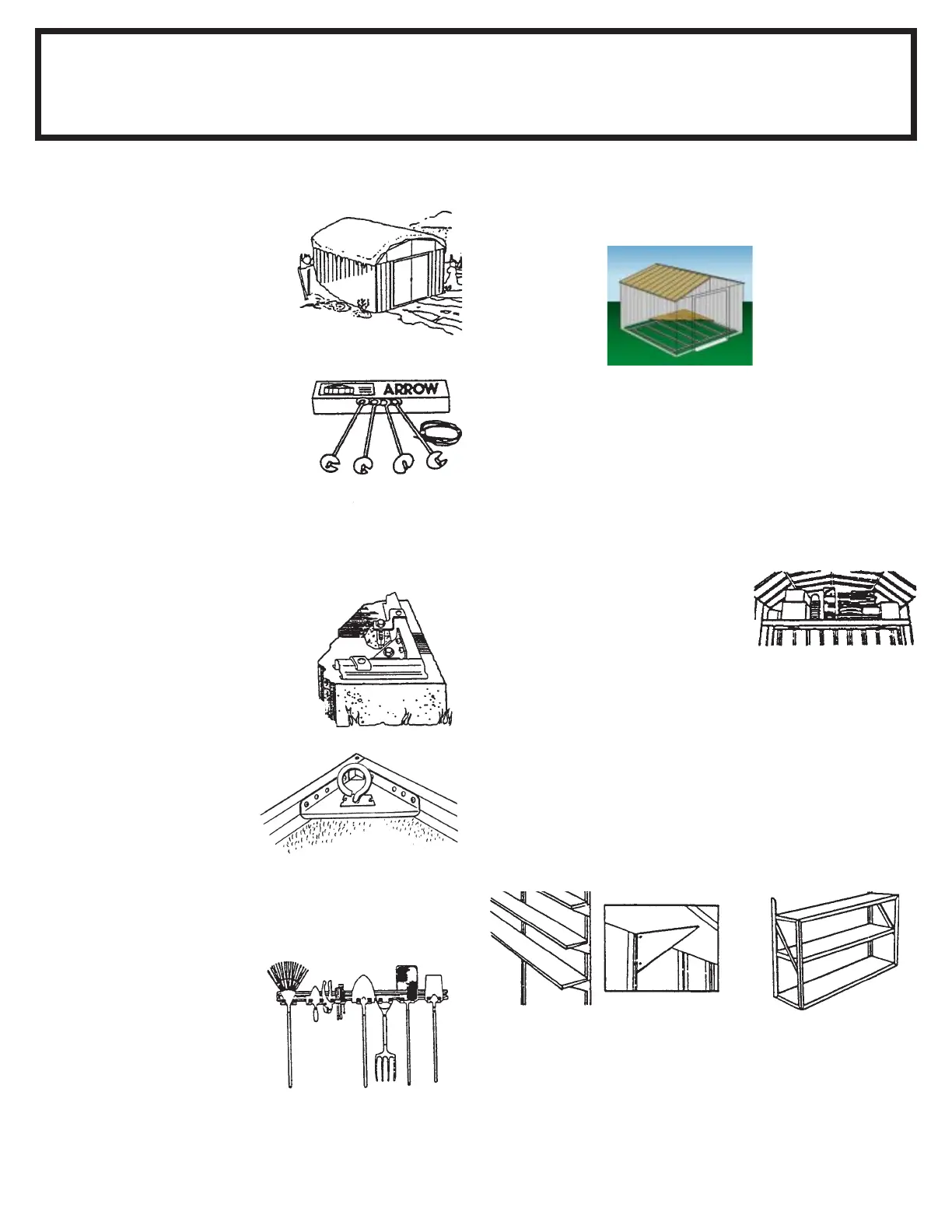 ARROW