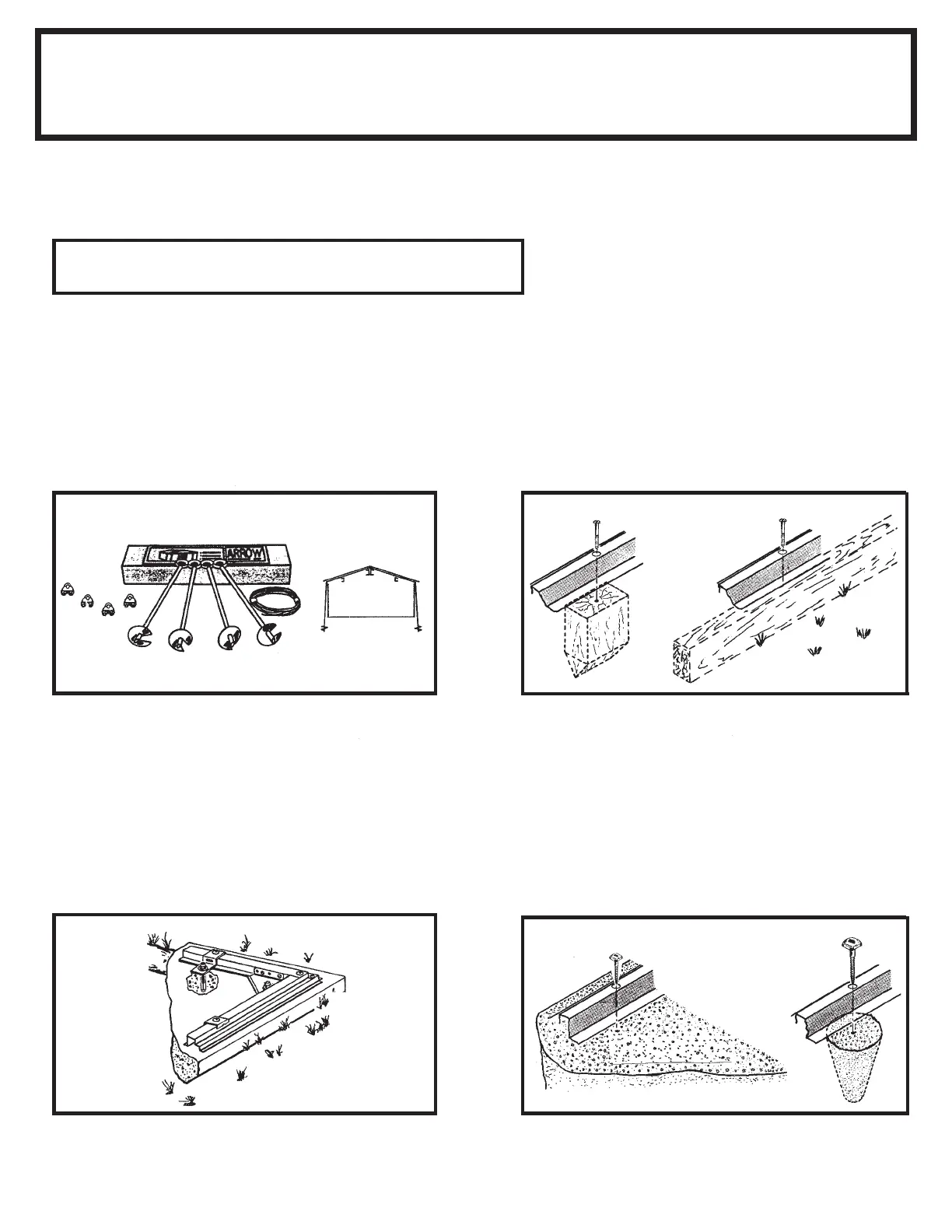 ARROW