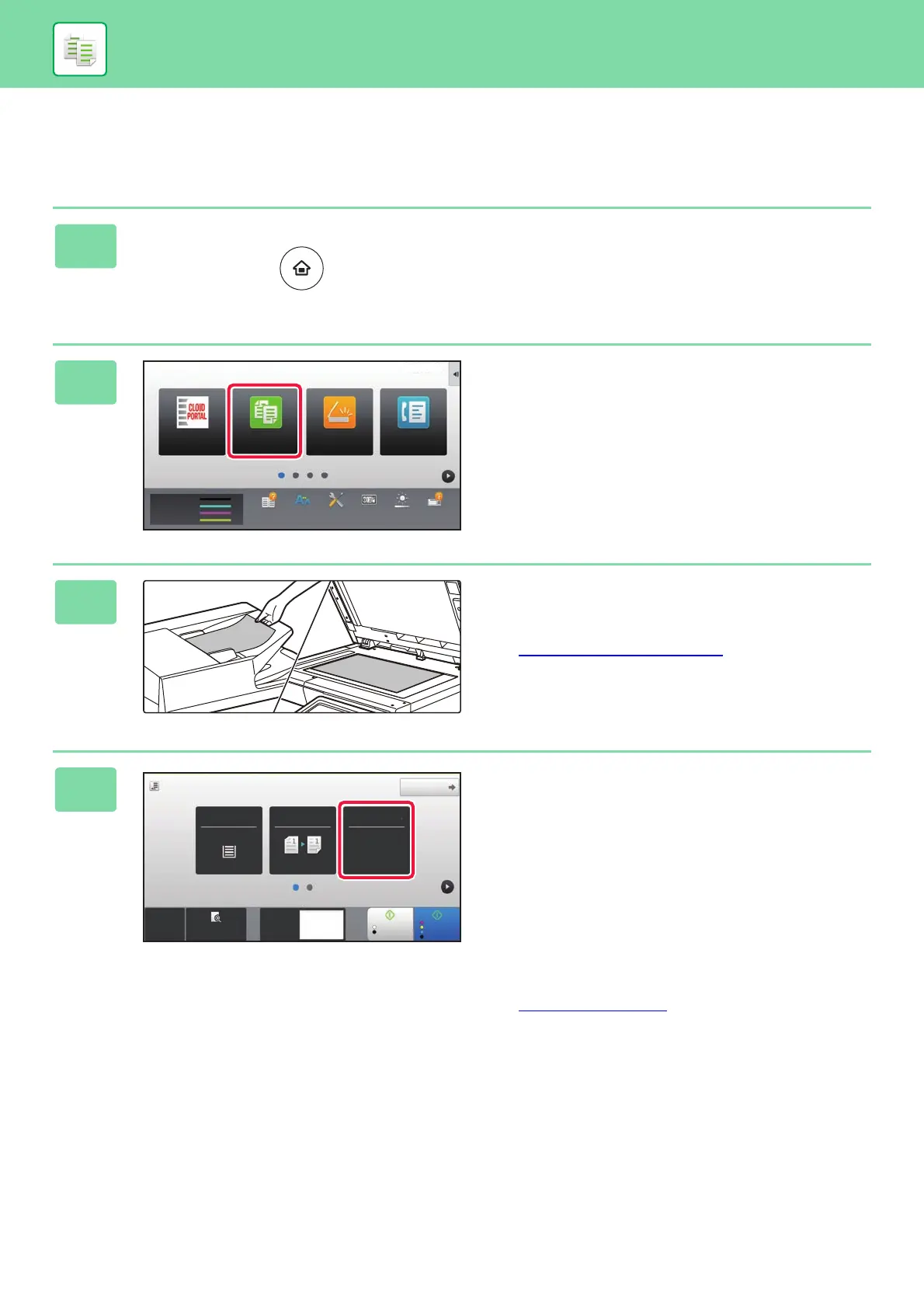 CLOUD PORTAL