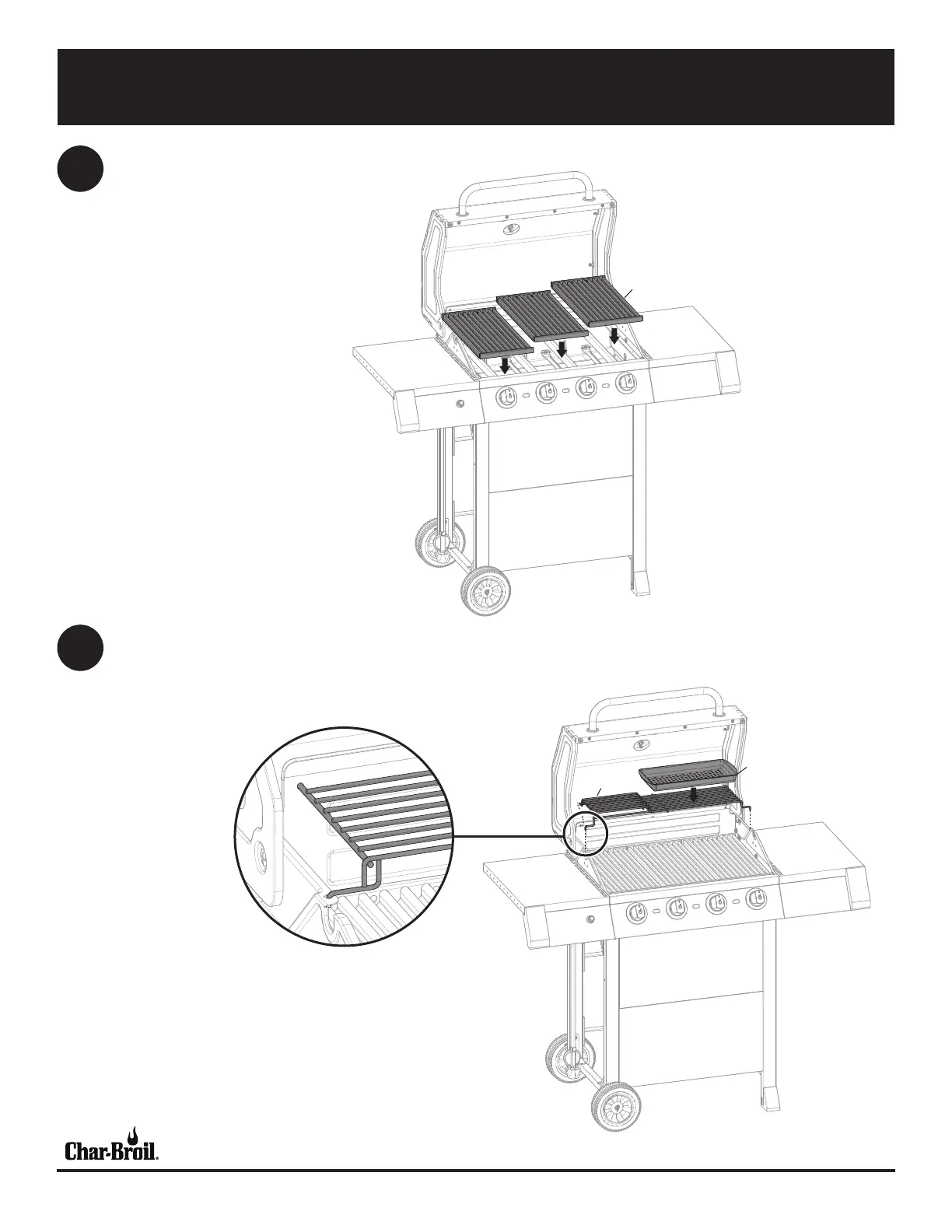 Char-Broil.