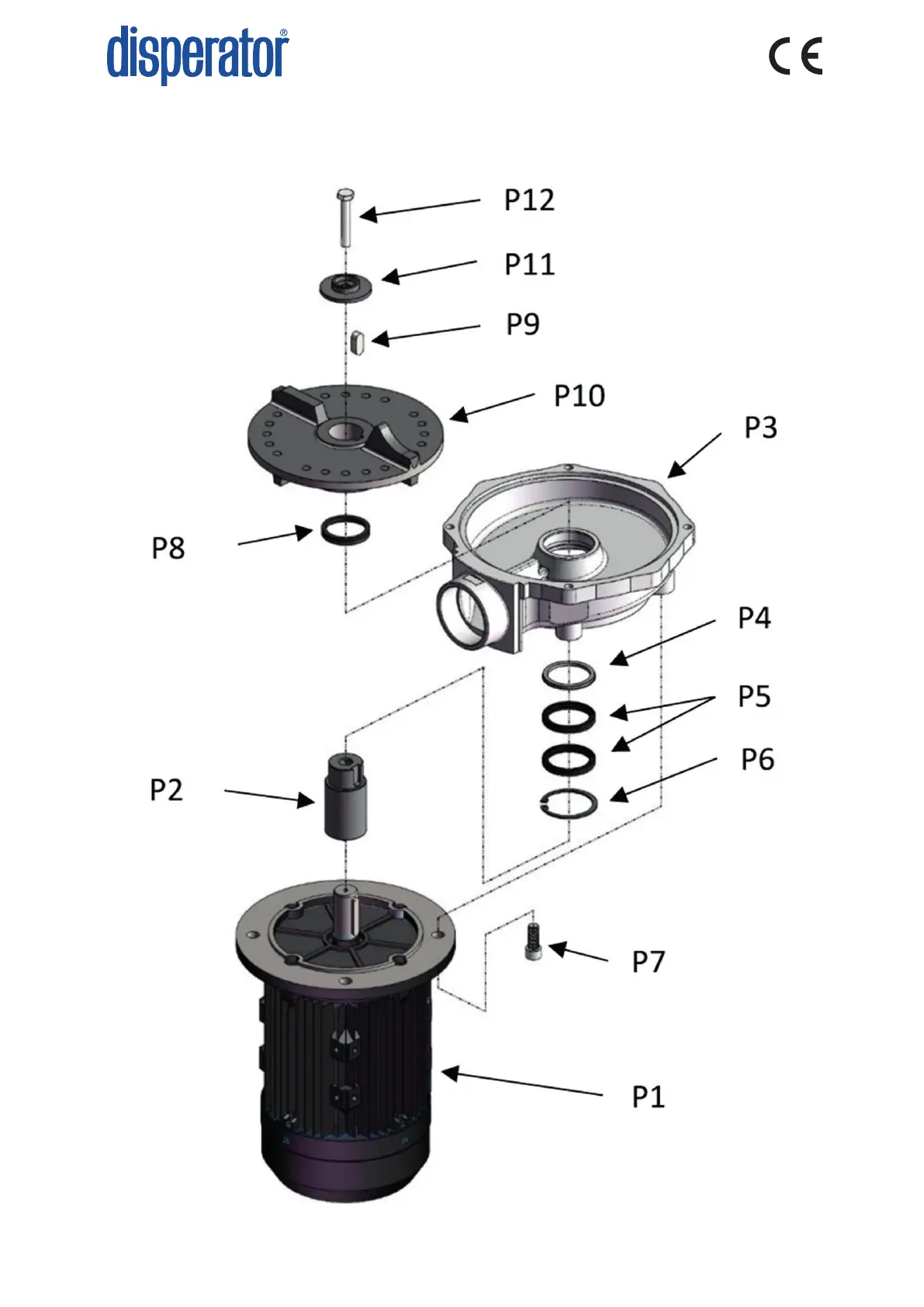 disperator®

CE

P12

P11

P9

P10

P3

P8

P4

P5

P6

P2

P7

P1