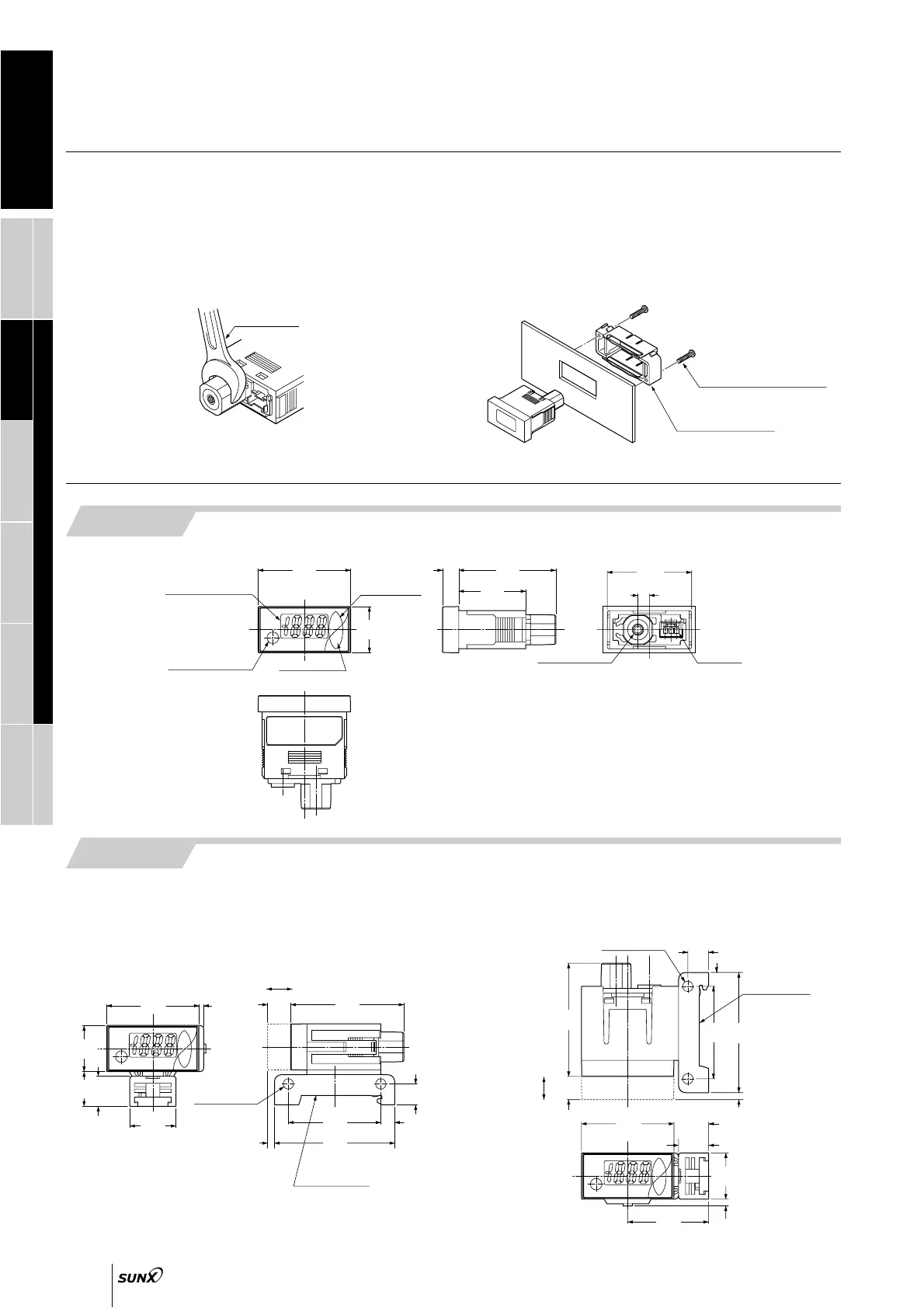 SUNX