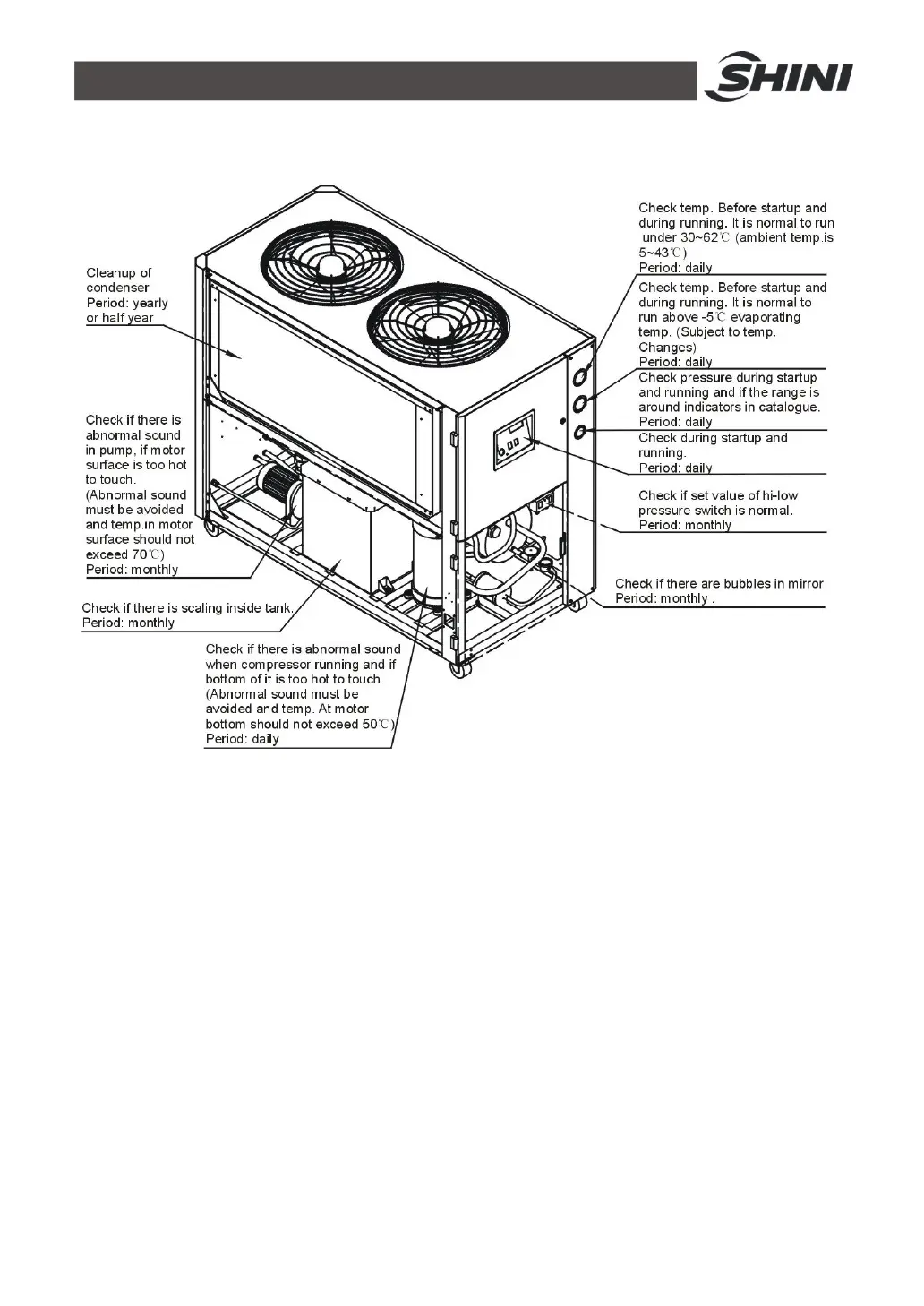 SHINI

Cleanup of condenser
Period: yearly or half year

Check if there is abnormal sound in pump, if motor surface is too hot to touch. (Abnormal sound must be avoided and temp.in motor surface should not exceed 70℃)
Period: monthly

Check if there is scaling inside tank.
Period: monthly

Check if there is abnormal sound when compressor running and if bottom of it is too hot to touch. (Abnormal sound must be avoided and temp. At motor bottom should not exceed 50℃)
Period: daily

Check temp. Before startup and during running. It is normal to run under 30~62℃ (ambient temp.is 5~43℃)
Period: daily

Check temp. Before startup and during running. It is normal to run above -5℃ evaporating temp. (Subject to temp. Changes)
Period: daily

Check pressure during startup and running and if the range is around indicators in catalogue.
Period: daily

Check during startup and running.
Period: daily

Check if set value of hi-low pressure switch is normal.
Period: monthly

Check if there are bubbles in mirror
Period: monthly .