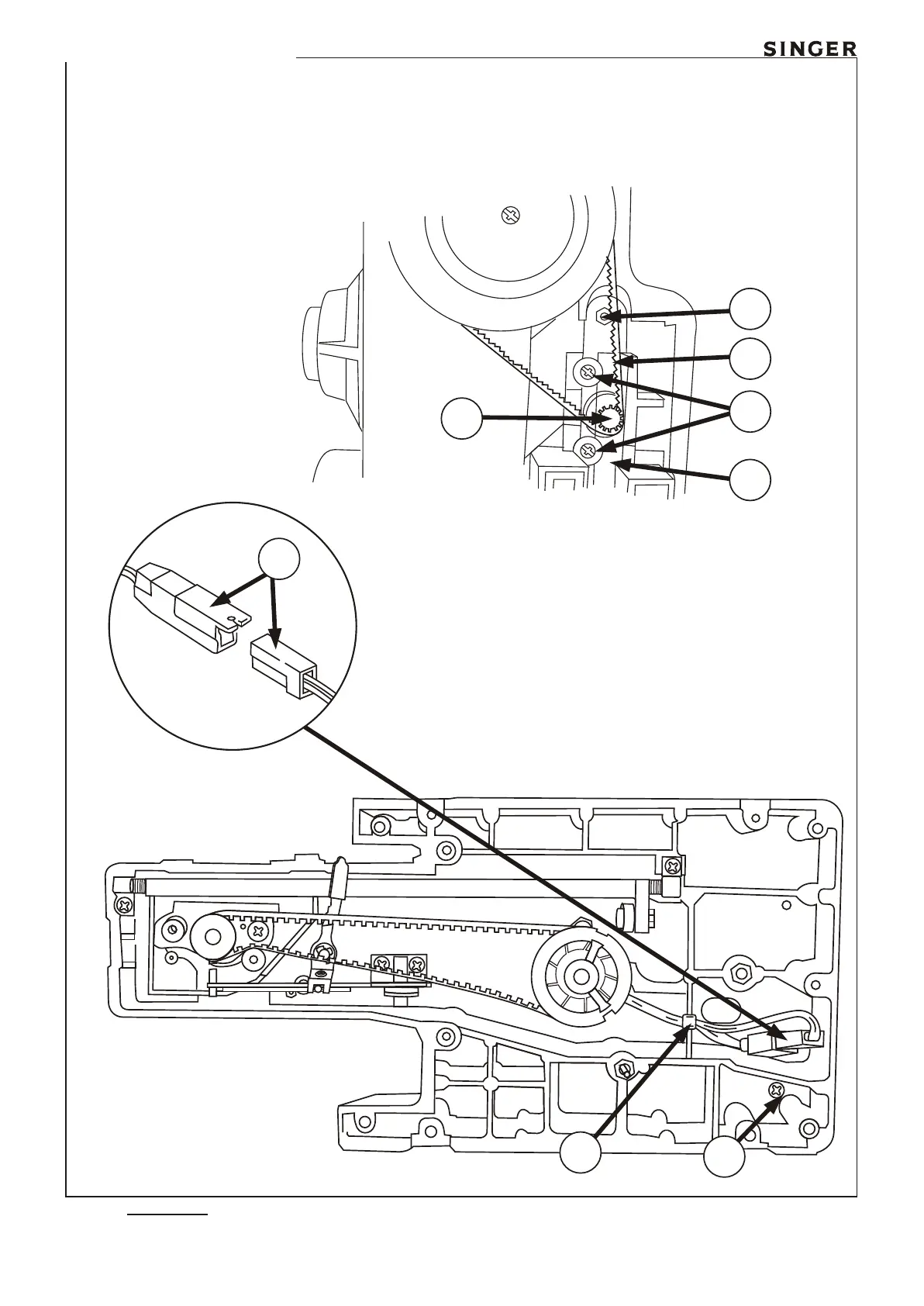 SINGER