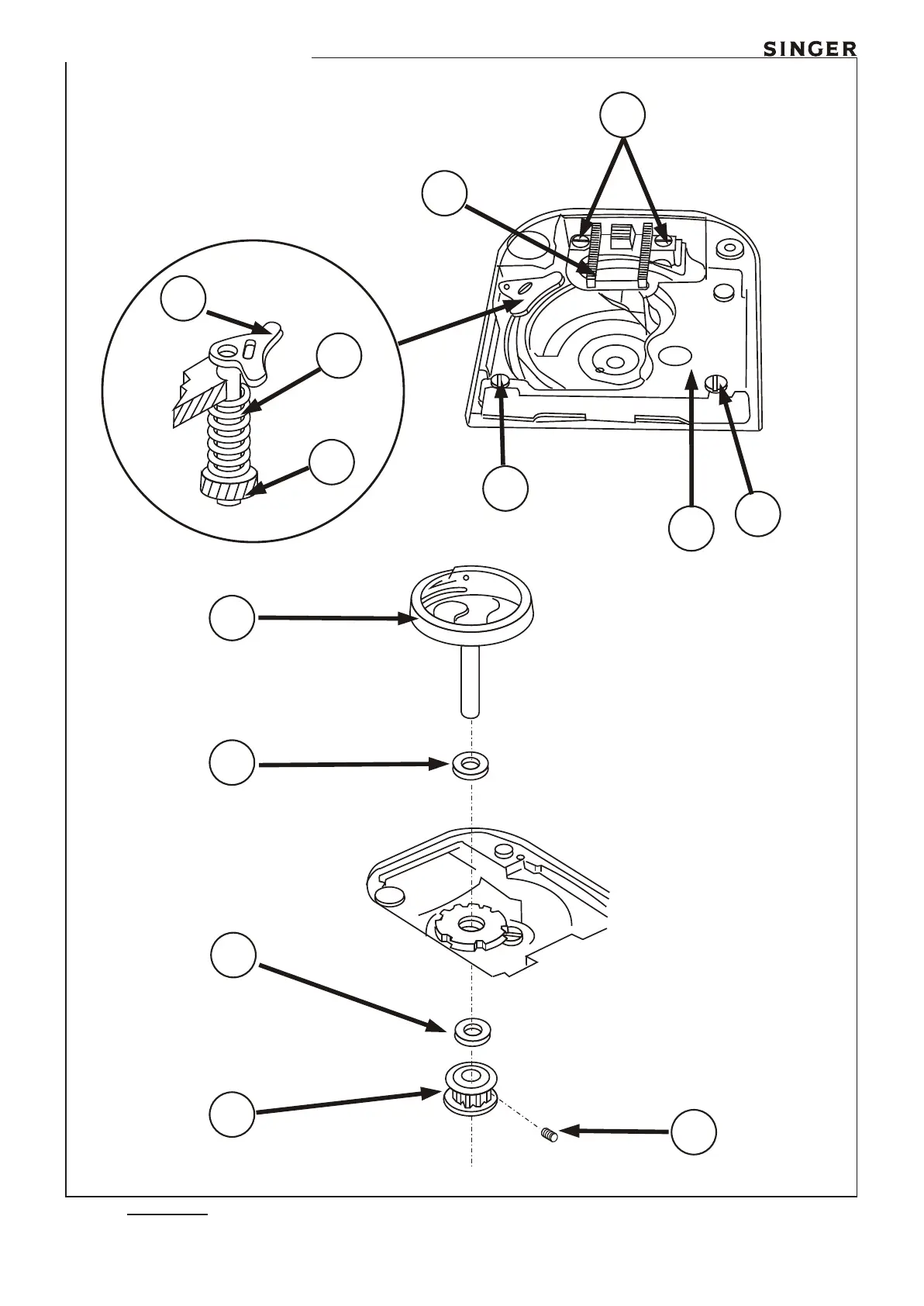 SINGER