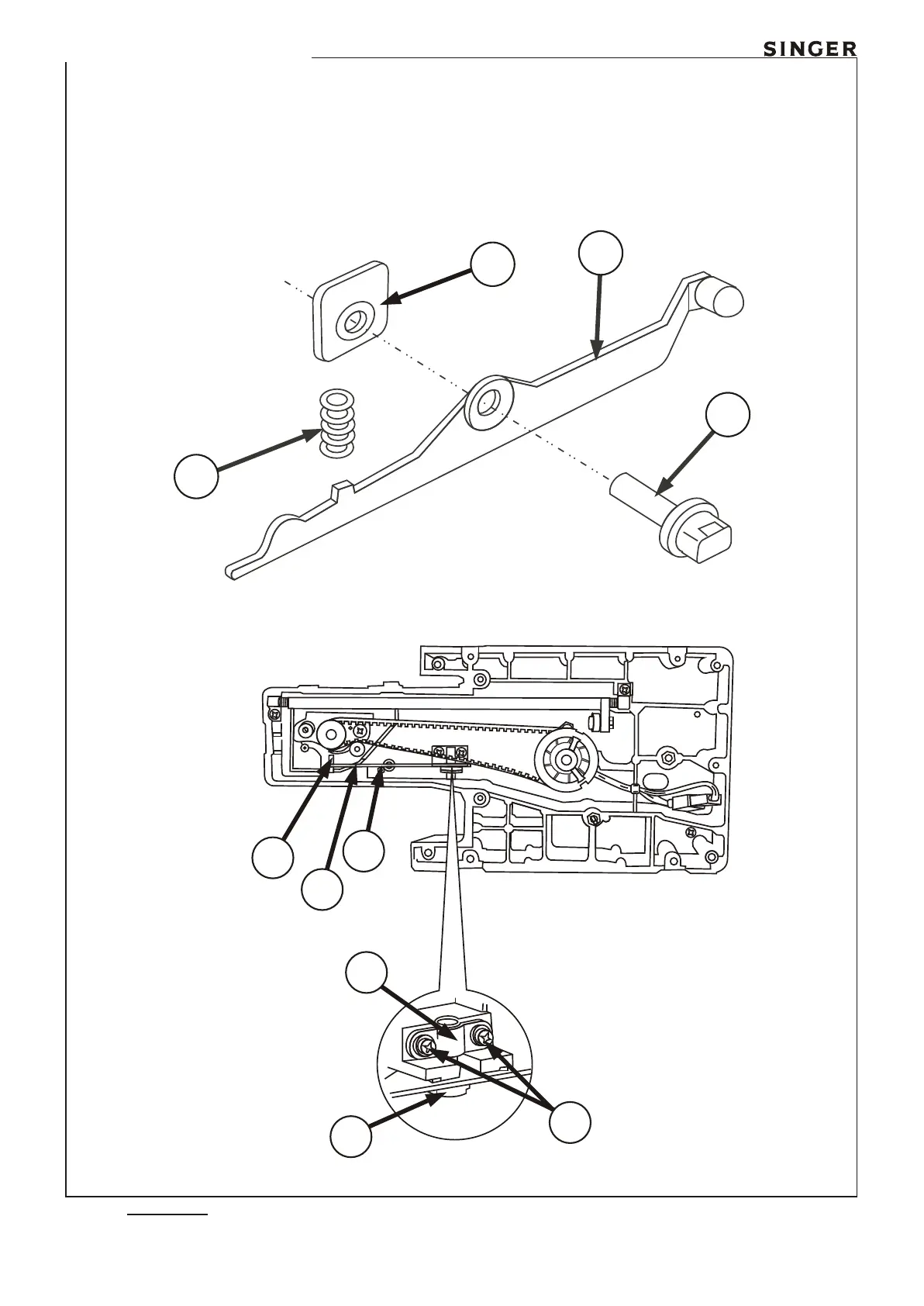 SINGER