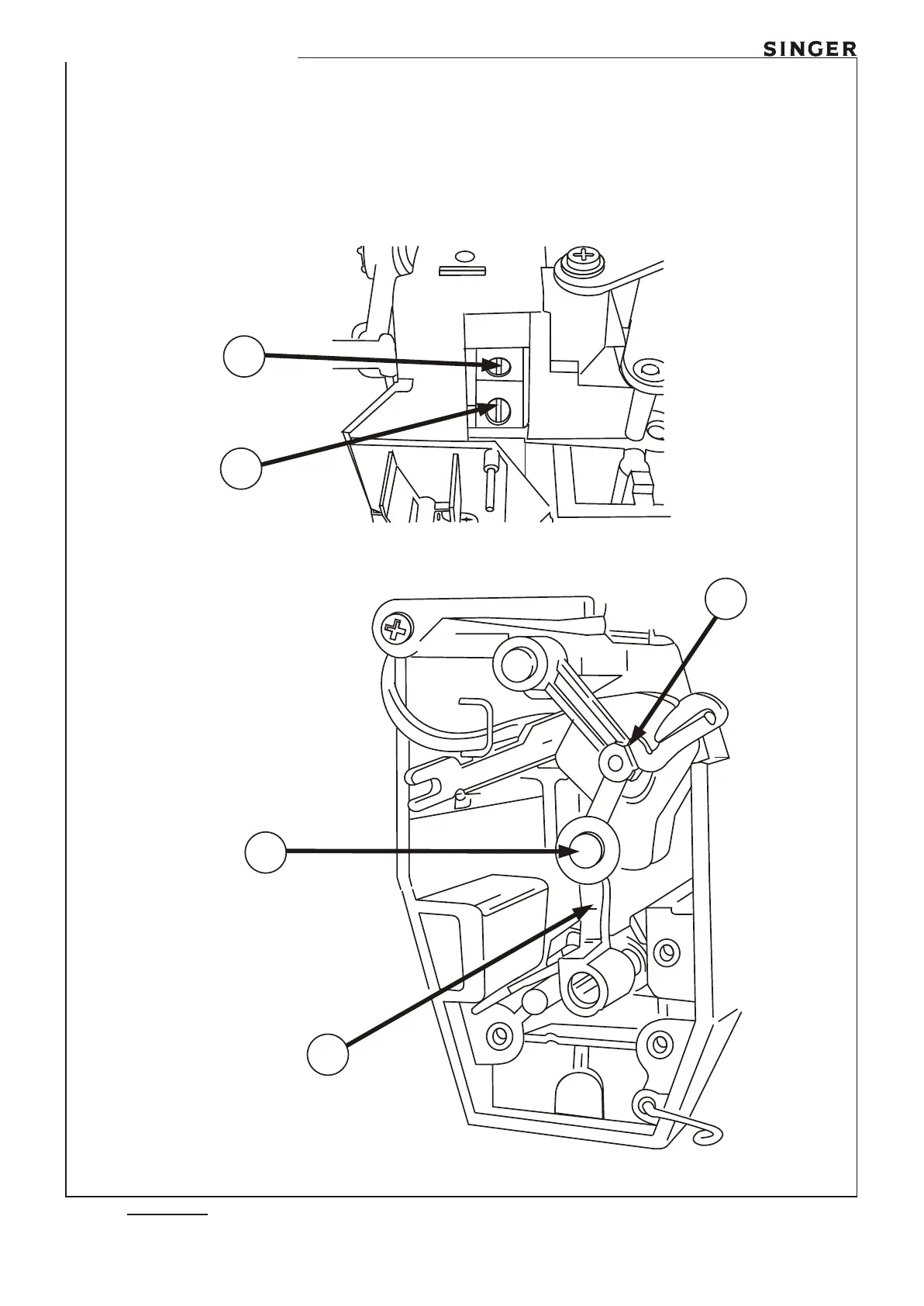 SINGER