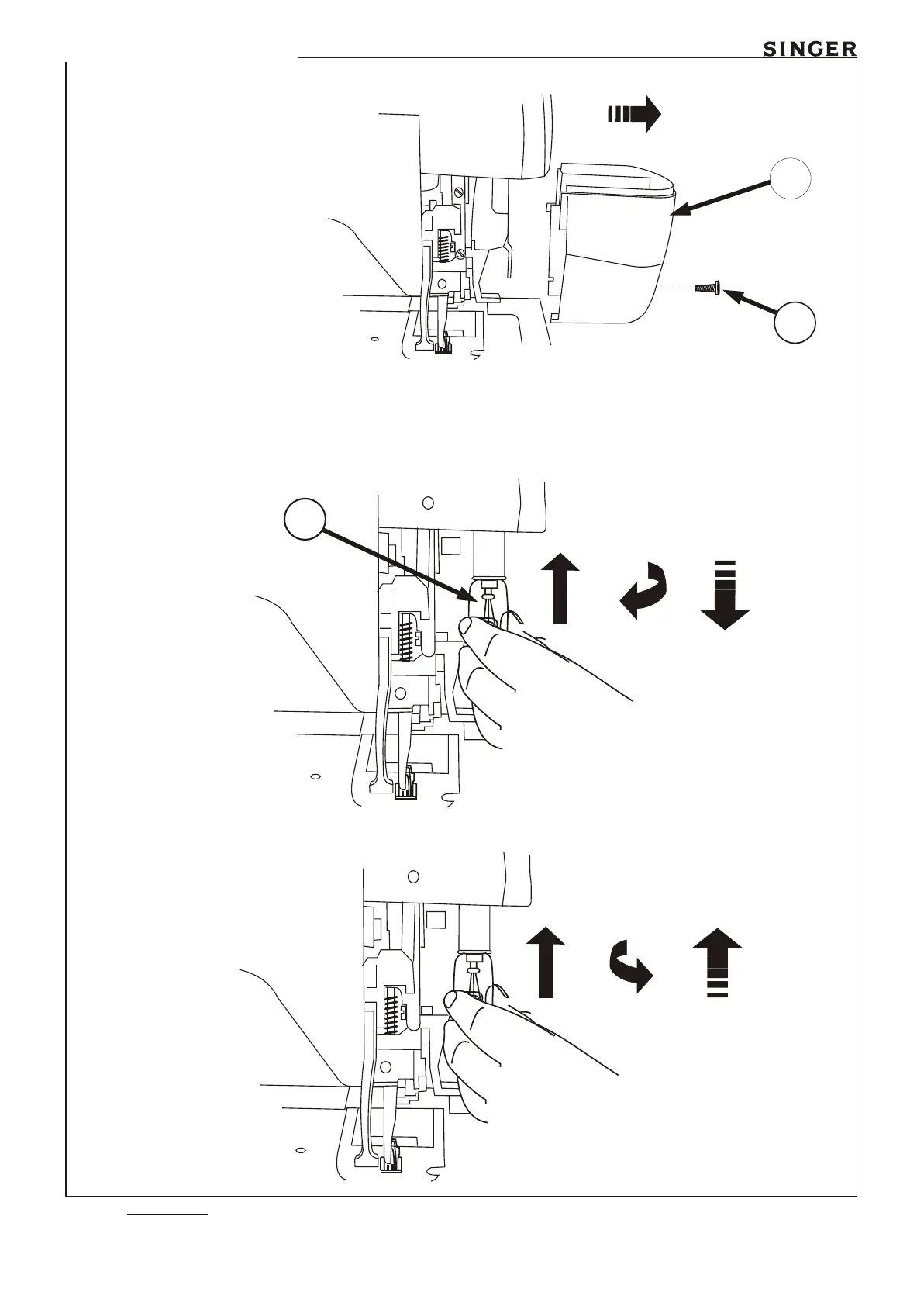 SINGER