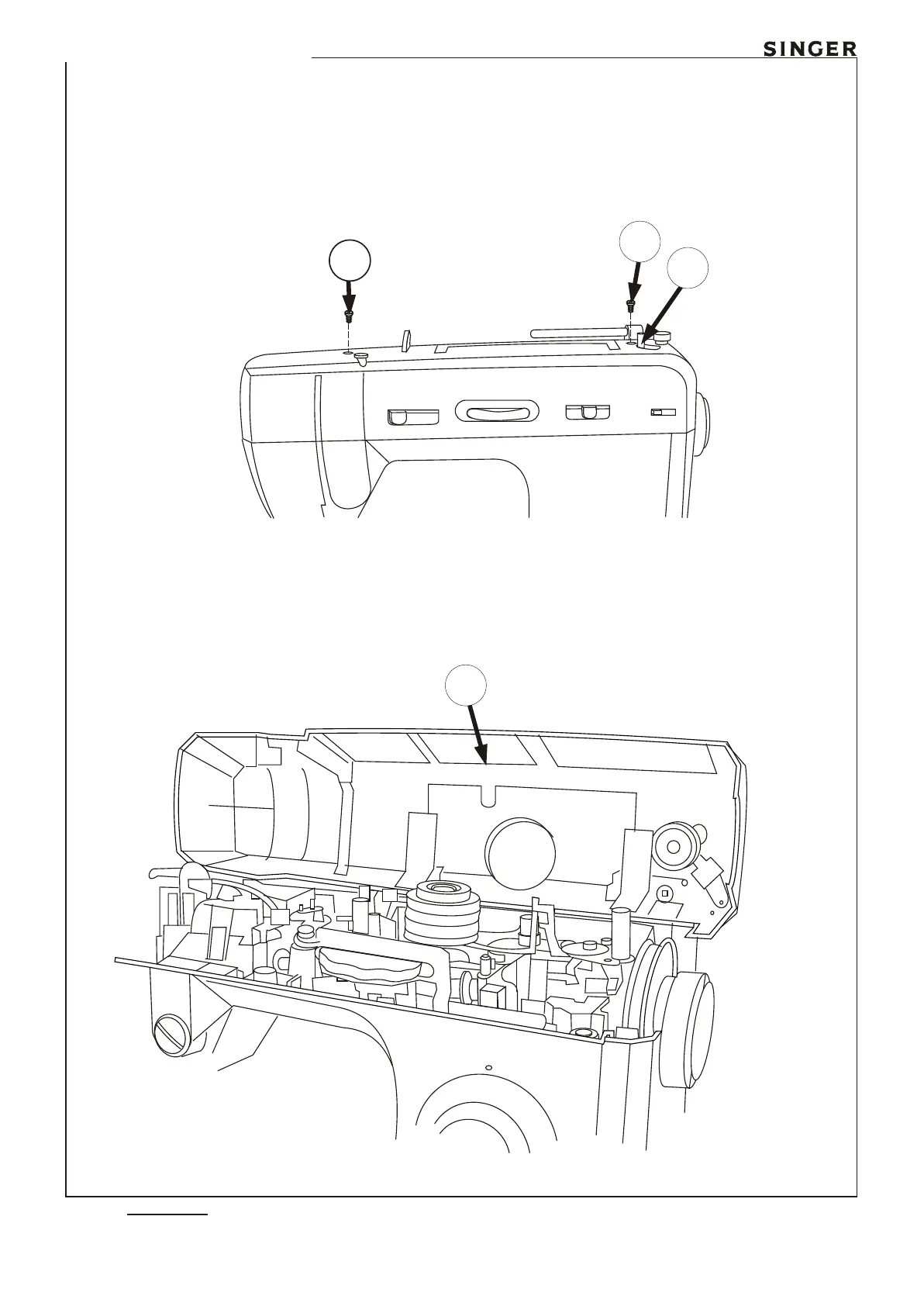 SINGER