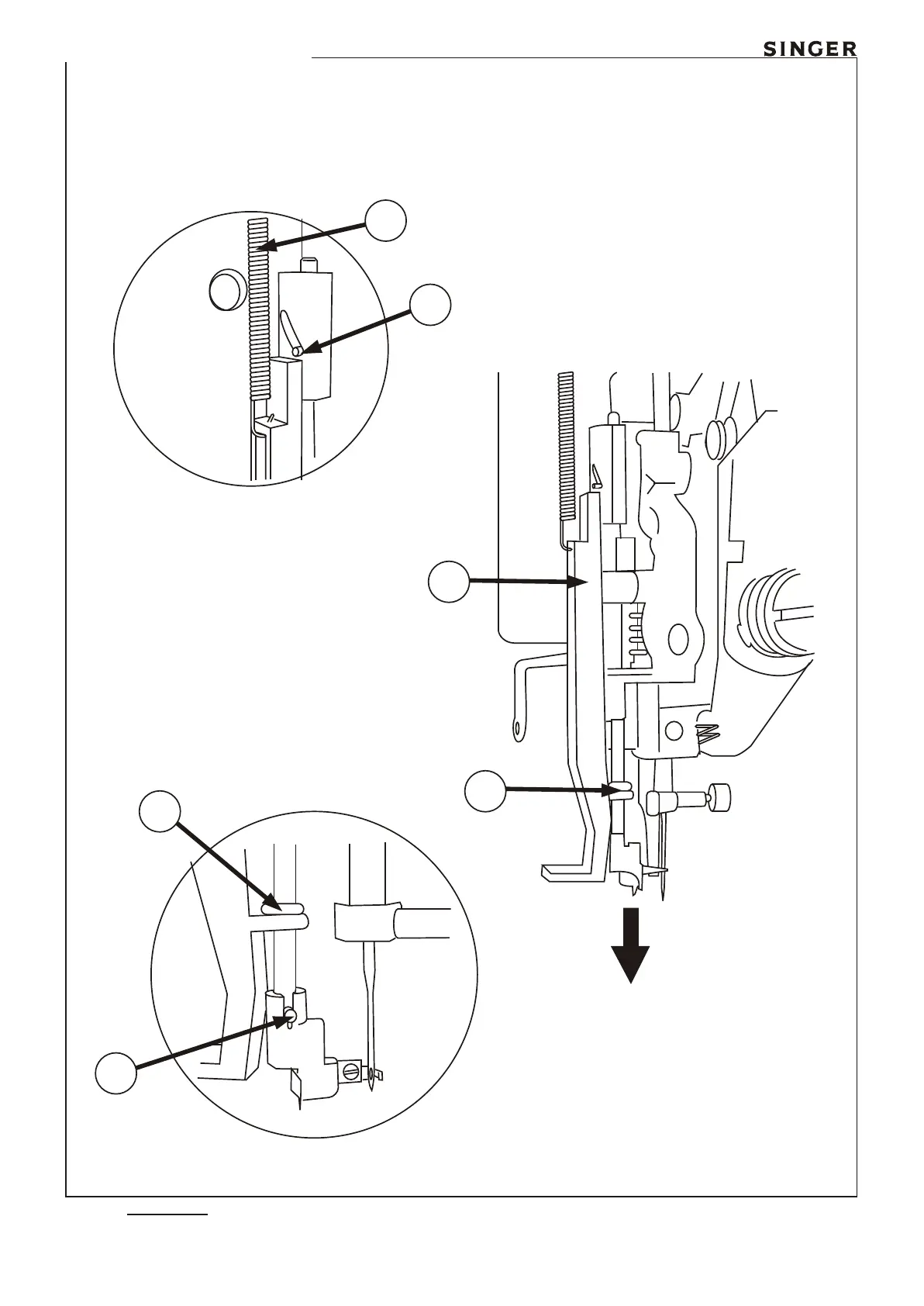 SINGER