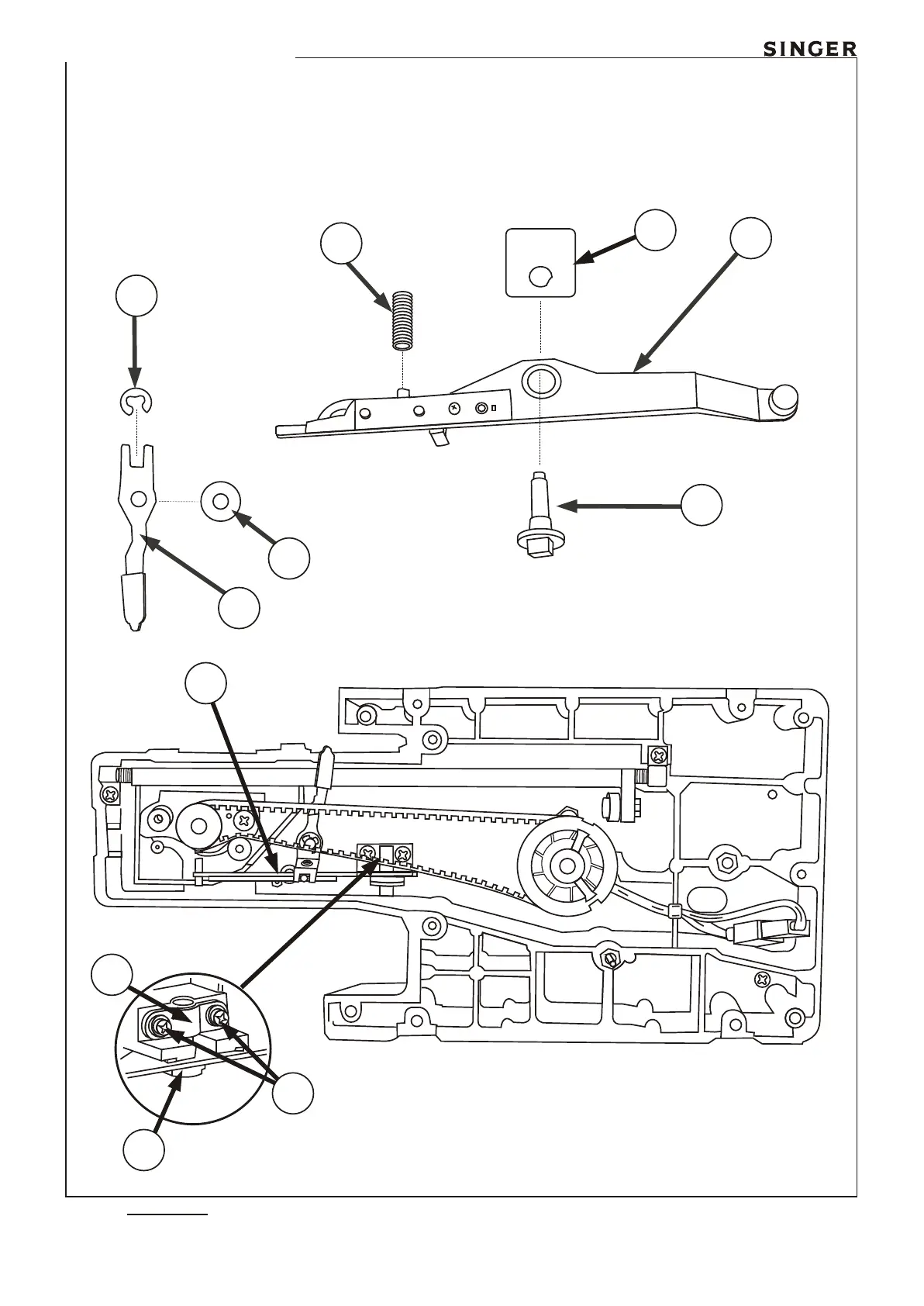 SINGER