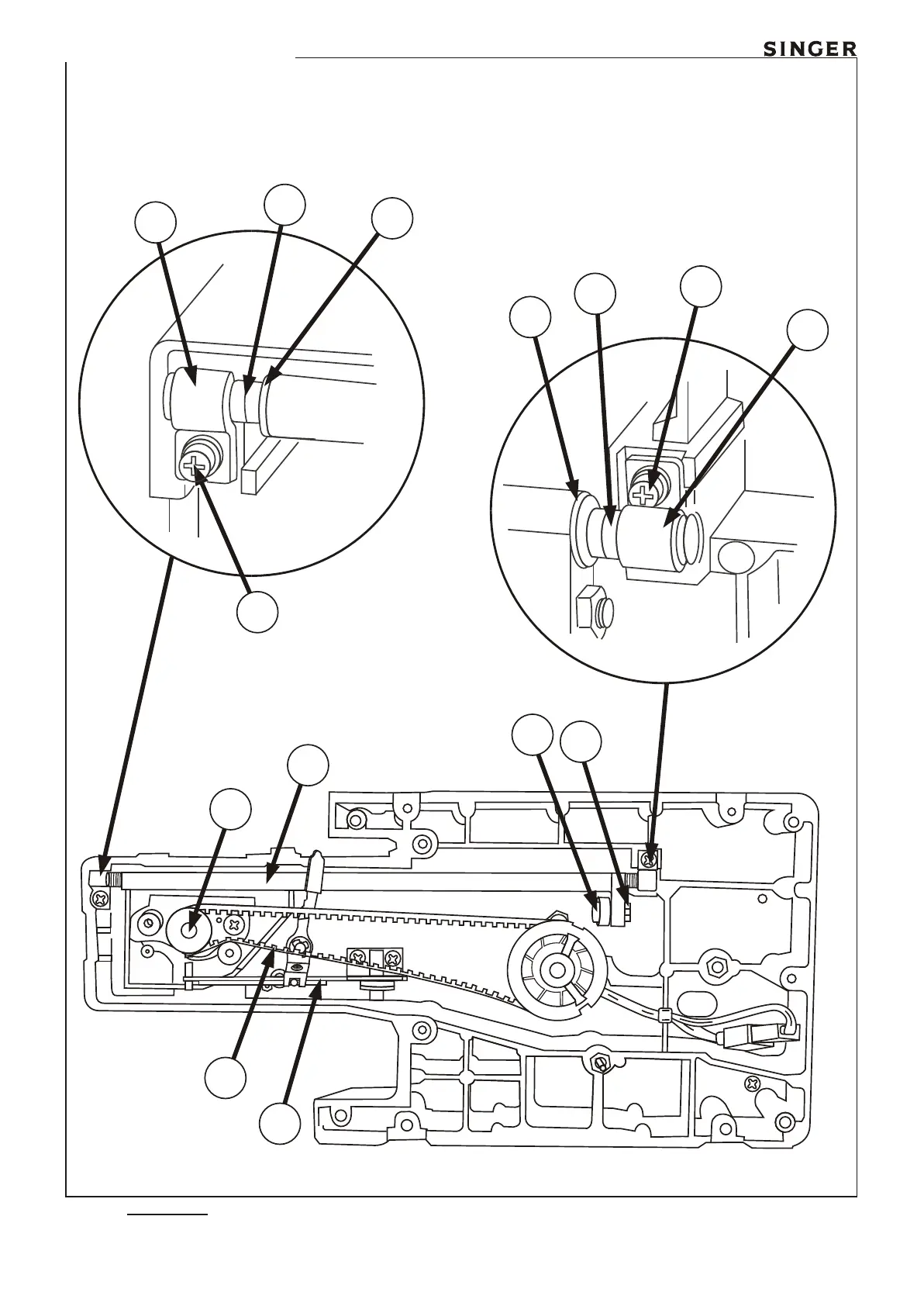 SINGER