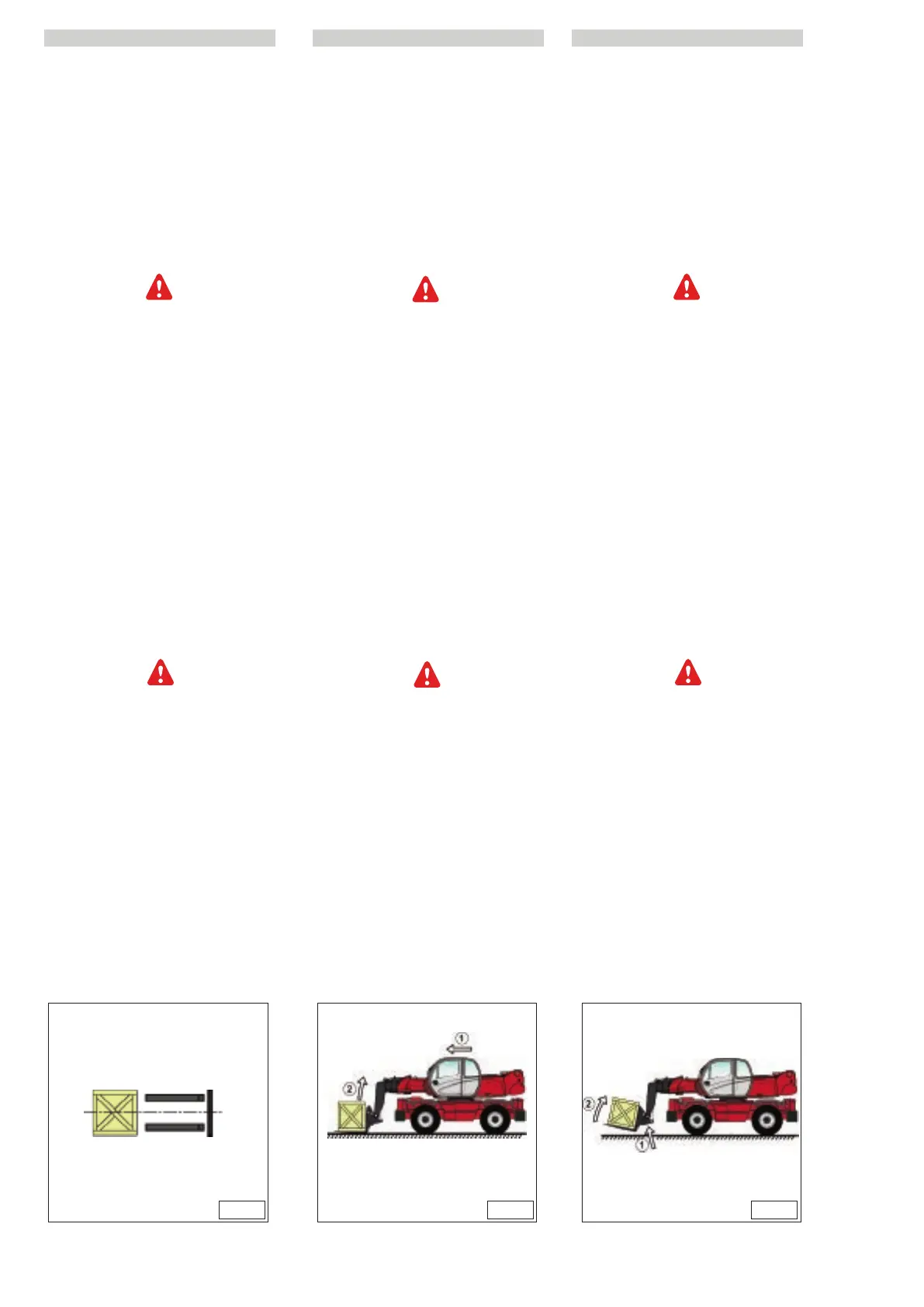 ②
①
②
①