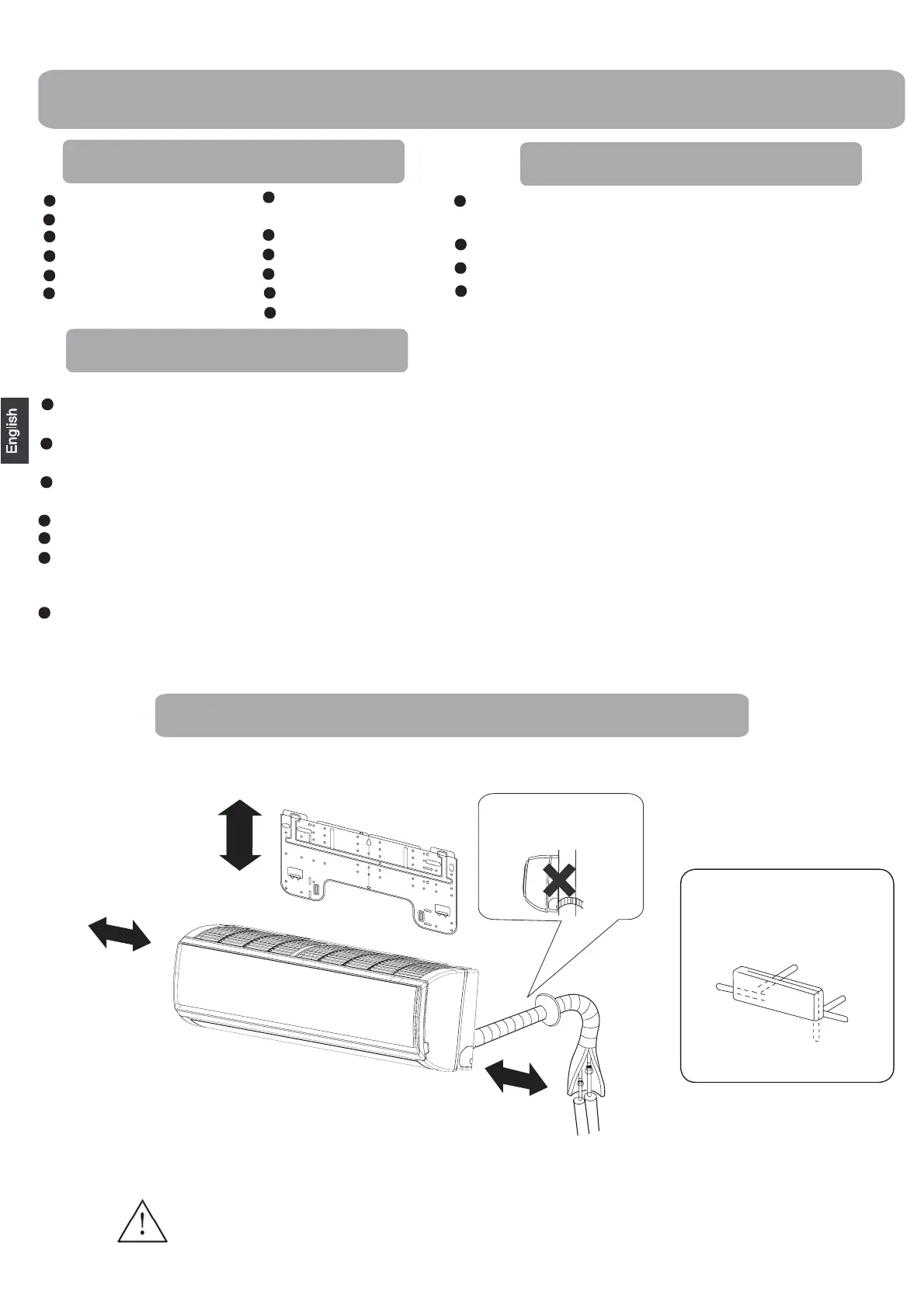 English