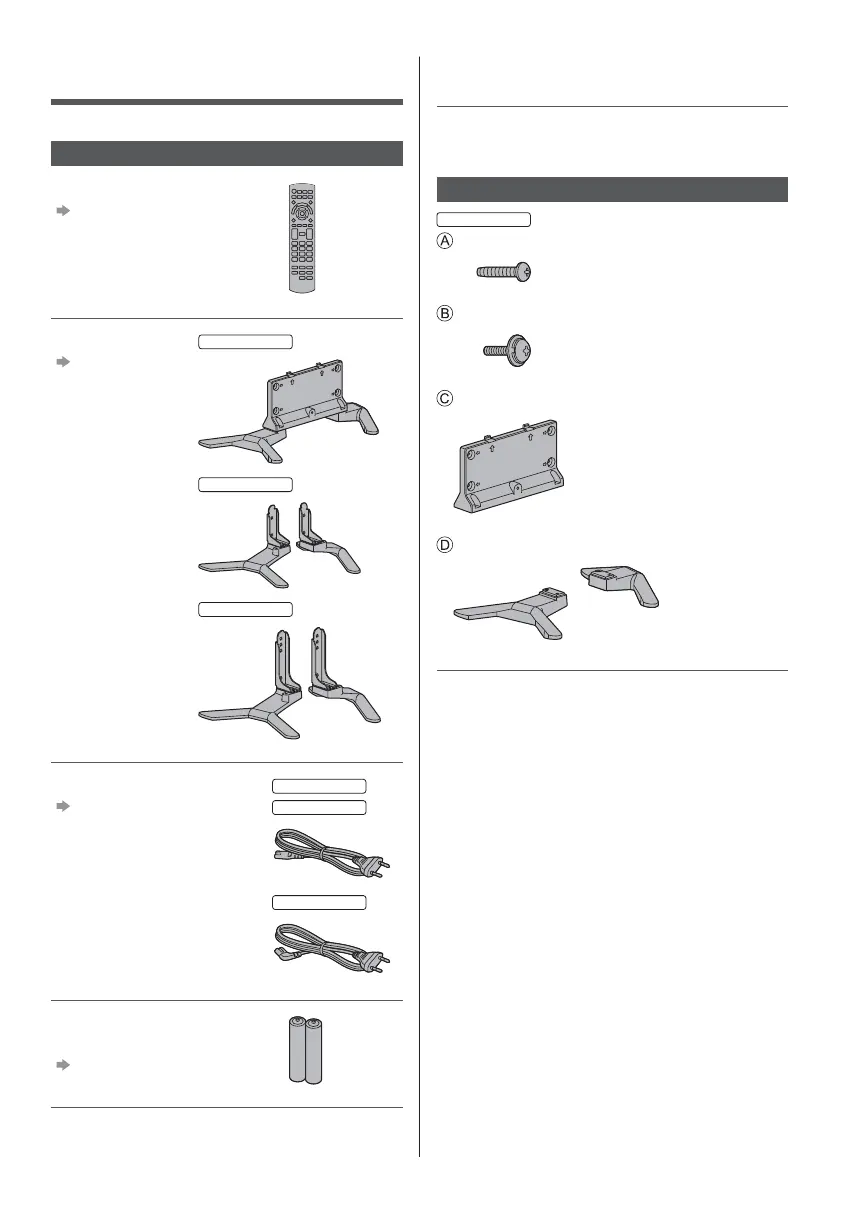 A

B

C

D