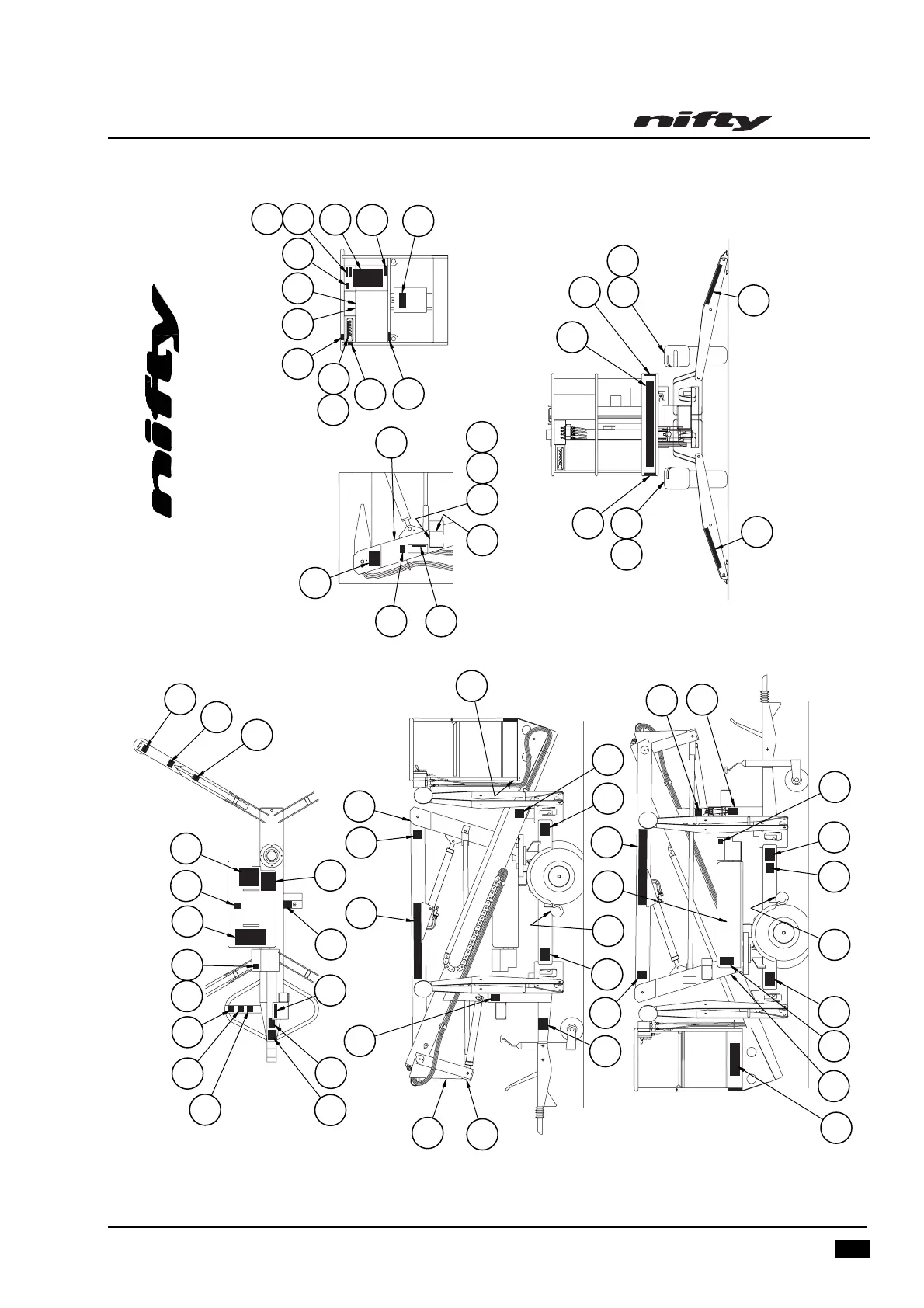 nifty

nifty